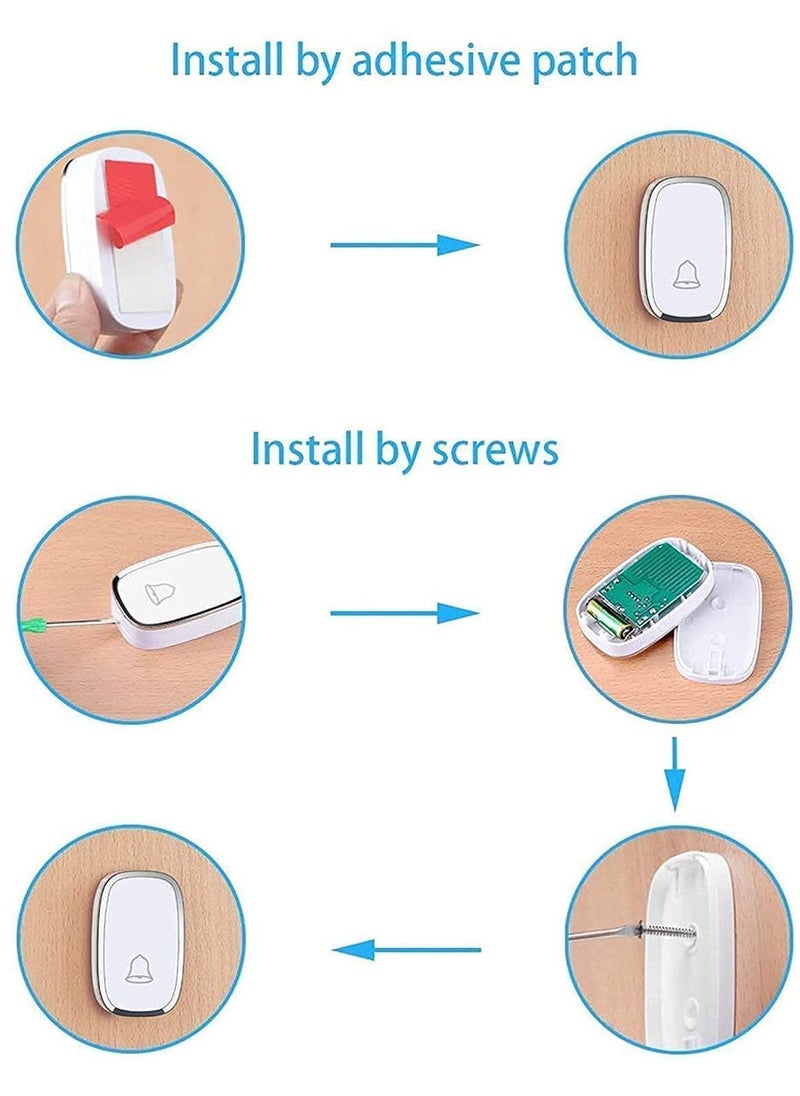 Install by adhesive patch

Install by screws