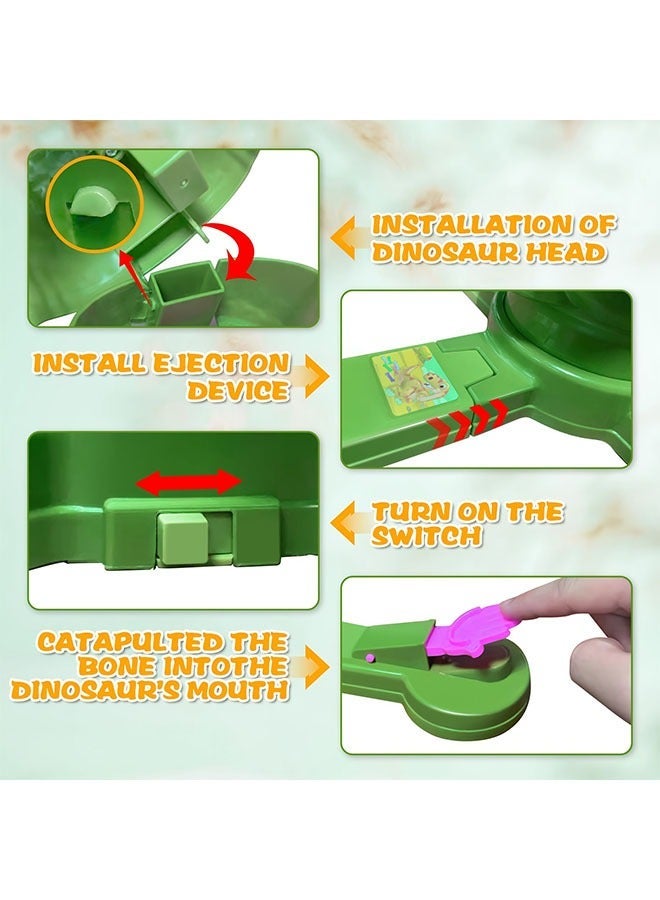 INSTALLATION OF DINOSAUR HEAD

INSTALL EJECTION DEVICE

TURN ON THE SWITCH

CATAPULTED THE BONE INTOTHE DINOSAUR'S MOUTH