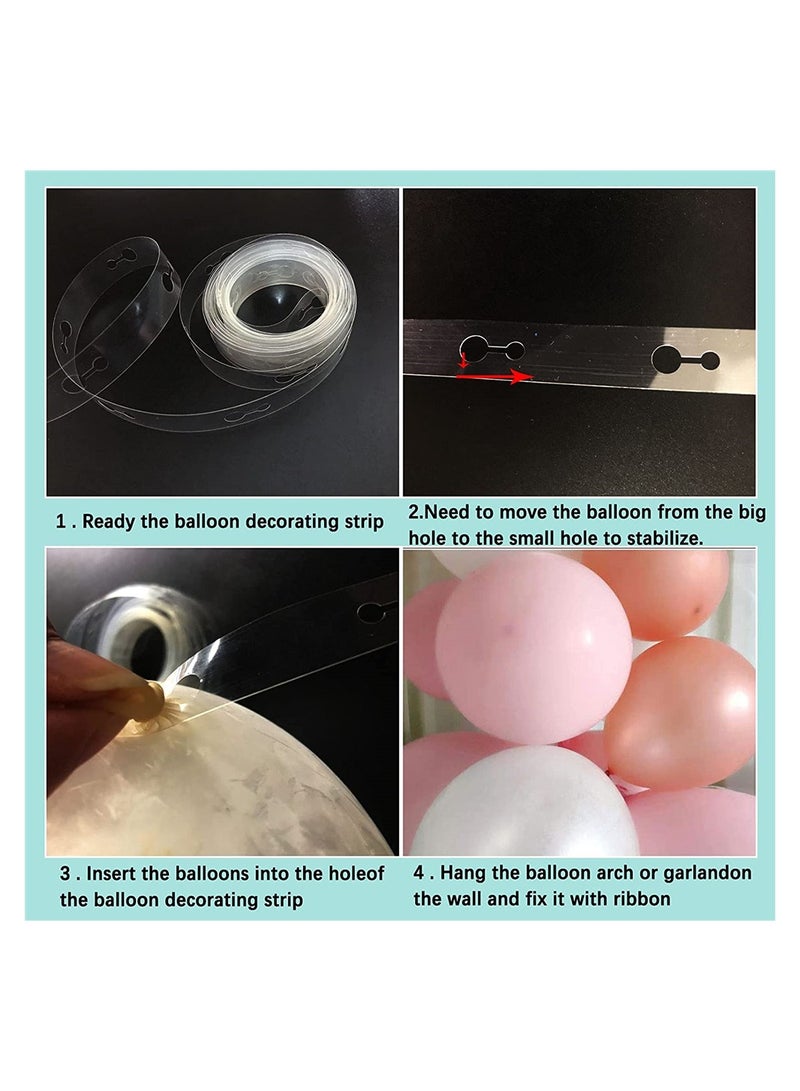 1 . Ready the balloon decorating strip

2.Need to move the balloon from the big hole to the small hole to stabilize.

3 . Insert the balloons into the holeof the balloon decorating strip

4 . Hang the balloon arch or garlandon the wall and fix it with ribbon