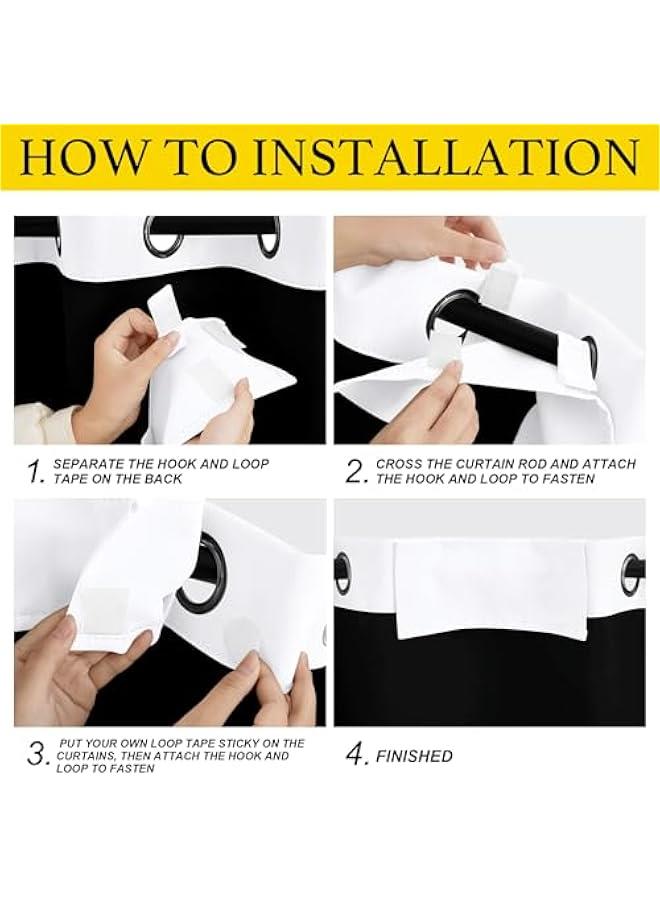 HOW TO INSTALLATION

1. SEPARATE THE HOOK AND LOOP TAPE ON THE BACK

2. CROSS THE CURTAIN ROD AND ATTACH THE HOOK AND LOOP TO FASTEN

3. PUT YOUR OWN LOOP TAPE STICKY ON THE CURTAINS, THEN ATTACH THE HOOK AND LOOP TO FASTEN

4. FINISHED