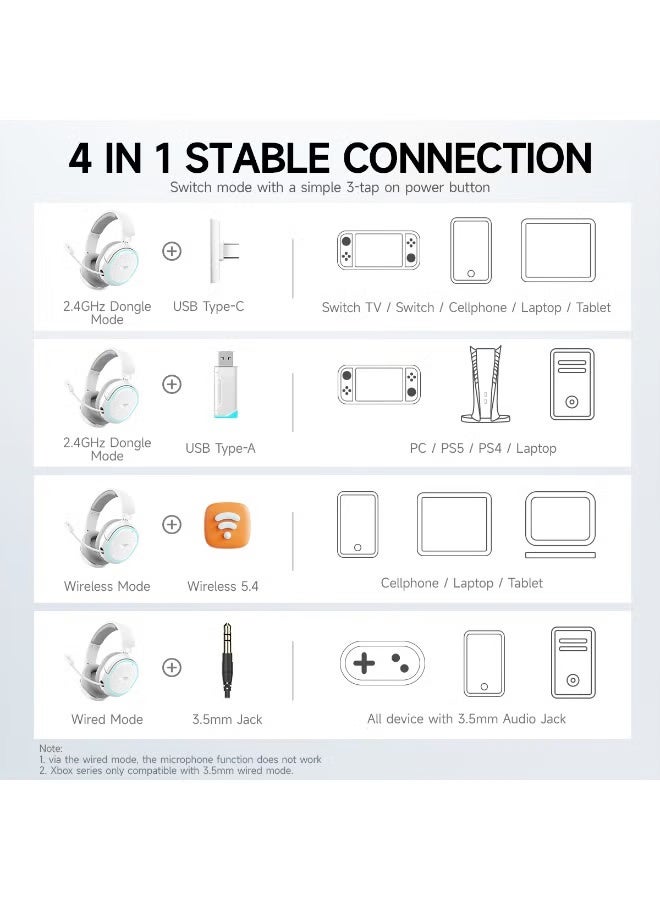 4 IN 1 STABLE CONNECTION
Switch mode with a simple 3-tap on power button

2.4GHz Dongle Mode
USB Type-C
Switch TV / Switch / Cellphone / Laptop / Tablet

2.4GHz Dongle Mode
USB Type-A
PC / PS5 / PS4 / Laptop

Wireless Mode
Wireless 5.4
Cellphone / Laptop / Tablet

Wired Mode
3.5mm Jack
All device with 3.5mm Audio Jack

Note:
1. via the wired mode, the microphone function does not work
2. Xbox series only compatible with 3.5mm wired mode.