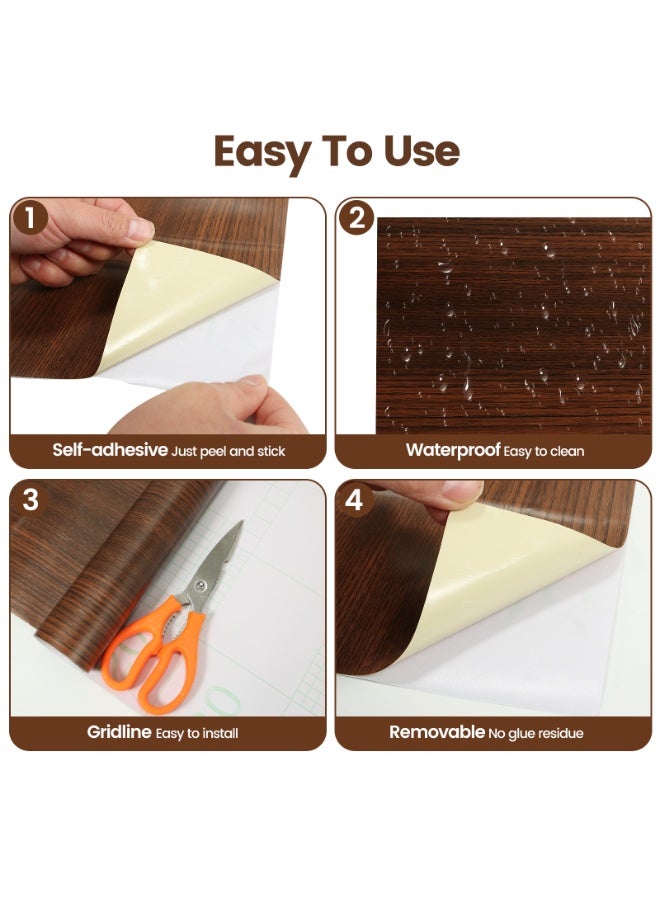 Easy To Use

1

Self-adhesive Just peel and stick

2

Waterproof Easy to clean

3

Gridline Easy to install

4

Removable No glue residue