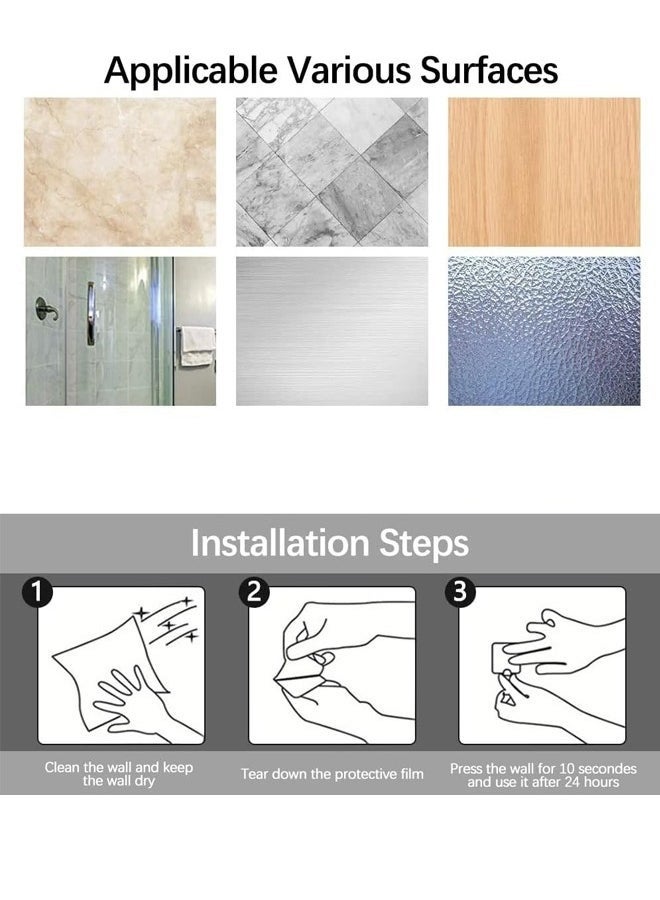 Applicable Various Surfaces

Installation Steps

1

Clean the wall and keep the wall dry

2

Tear down the protective film

3

Press the wall for 10 secondes and use it after 24 hours