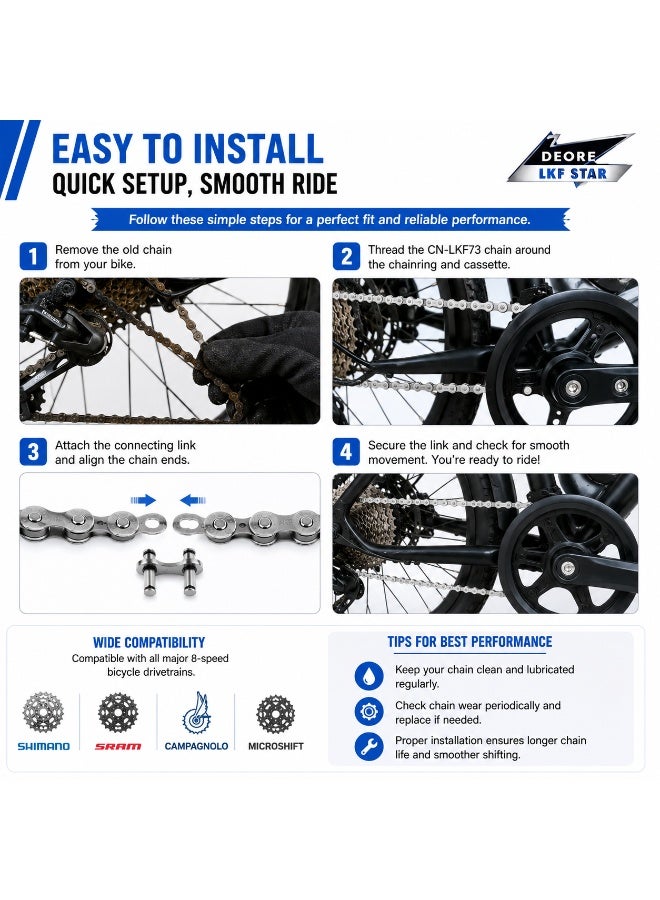 EASY TO INSTALL
QUICK SETUP, SMOOTH RIDE

DEORE
LKF STAR

Follow these simple steps for a perfect fit and reliable performance.

1 Remove the old chain from your bike.

2 Thread the CN-LKF73 chain around the chainring and cassette.

3 Attach the connecting link and align the chain ends.

4 Secure the link and check for smooth movement. You're ready to ride!

WIDE COMPATIBILITY
Compatible with all major 8-speed bicycle drivetrains.

SHIMANO
SRAM
CAMPAGNOLO
MICROSHIFT

TIPS FOR BEST PERFORMANCE
Keep your chain clean and lubricated regularly.
Check chain wear periodically and replace if needed.
Proper installation ensures longer chain life and smoother shifting.