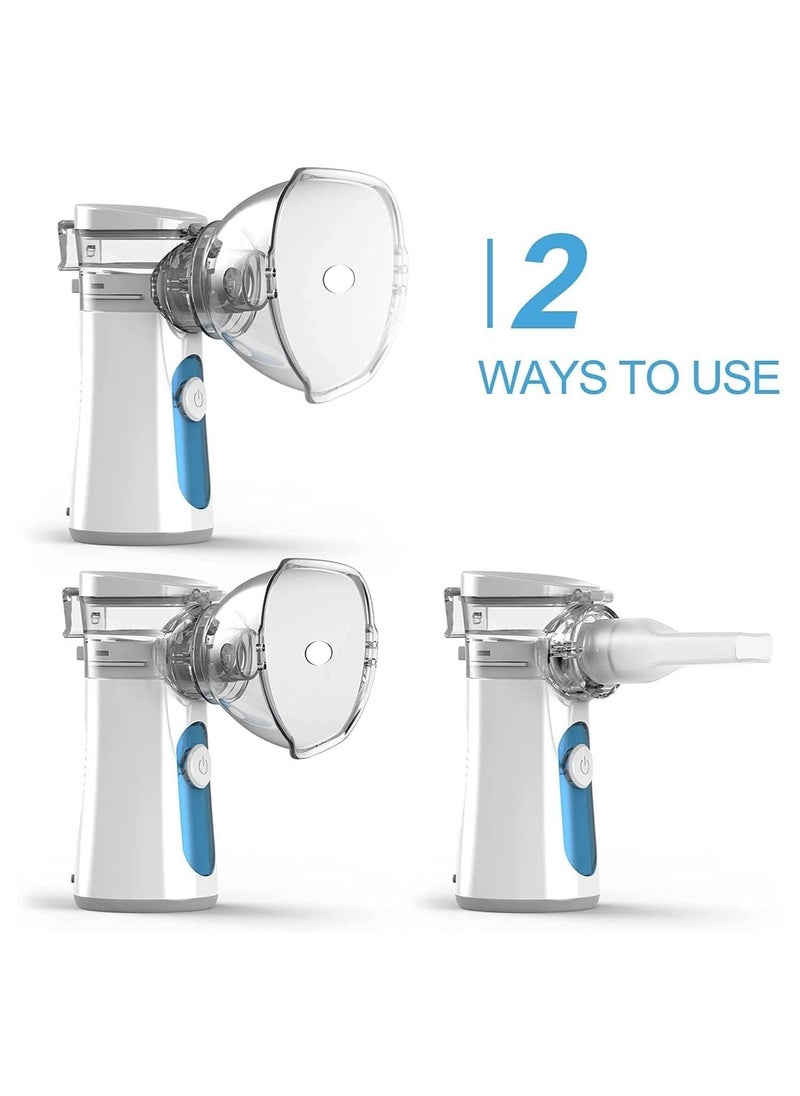 2
WAYS TO USE