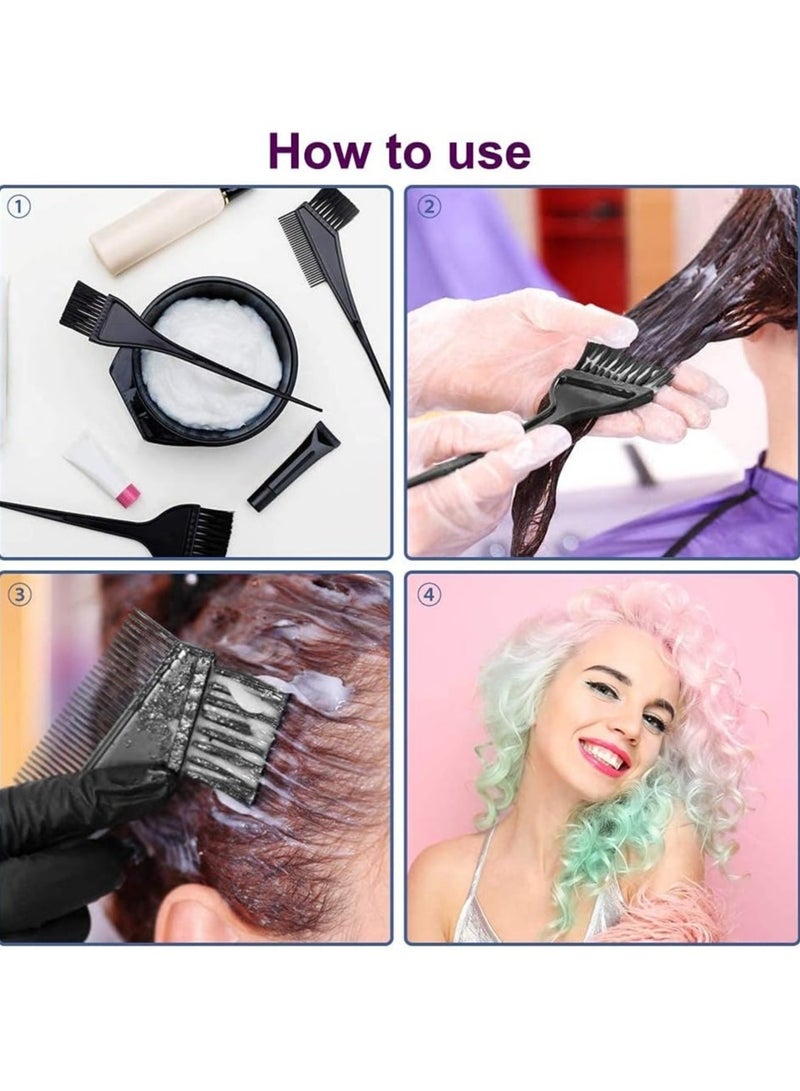 How to use

①

②

③

④