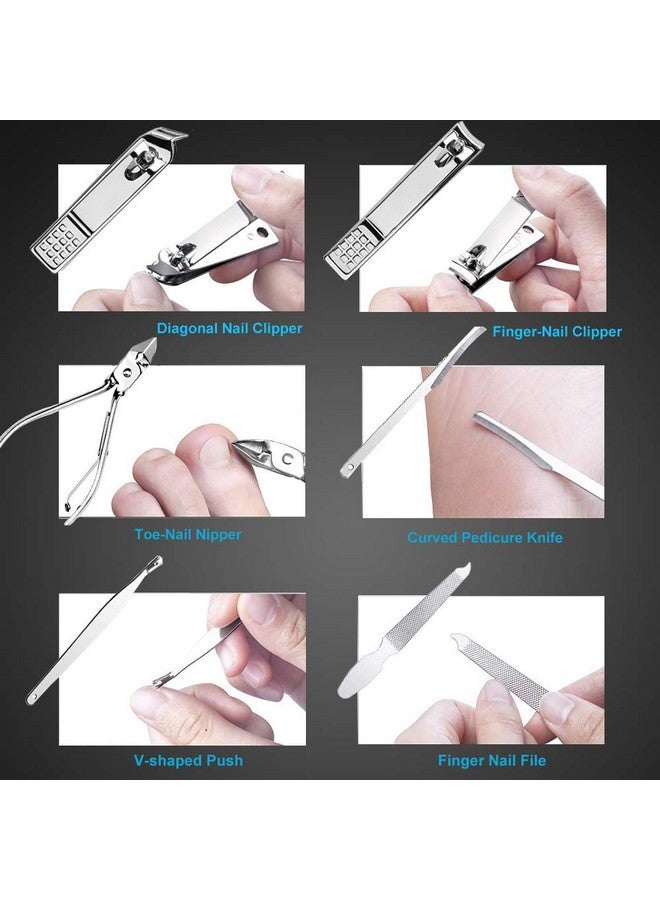 Diagonal Nail Clipper

Finger-Nail Clipper

Toe-Nail Nipper

Curved Pedicure Knife

V-shaped Push

Finger Nail File