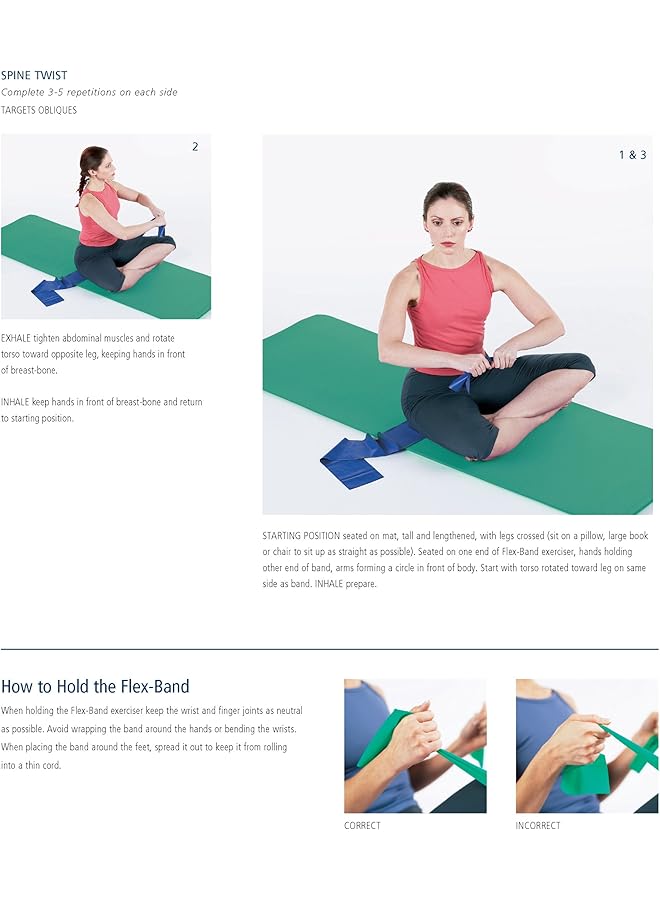 SPINE TWIST
Complete 3-5 repetitions on each side
TARGETS OBLIQUES

2

EXHALE tighten abdominal muscles and rotate torso toward opposite leg, keeping hands in front of breast-bone.

INHALE keep hands in front of breast-bone and return to starting position.

1 & 3

STARTING POSITION seated on mat, tall and lengthened, with legs crossed (sit on a pillow, large book or chair to sit up as straight as possible). Seated on one end of Flex-Band exerciser, hands holding other end of band, arms forming a circle in front of body. Start with torso rotated toward leg on same side as band. INHALE prepare.

How to Hold the Flex-Band
When holding the Flex-Band exerciser keep the wrist and finger joints as neutral as possible. Avoid wrapping the band around the hands or bending the wrists. When placing the band around the feet, spread it out to keep it from rolling into a thin cord.

CORRECT

INCORRECT