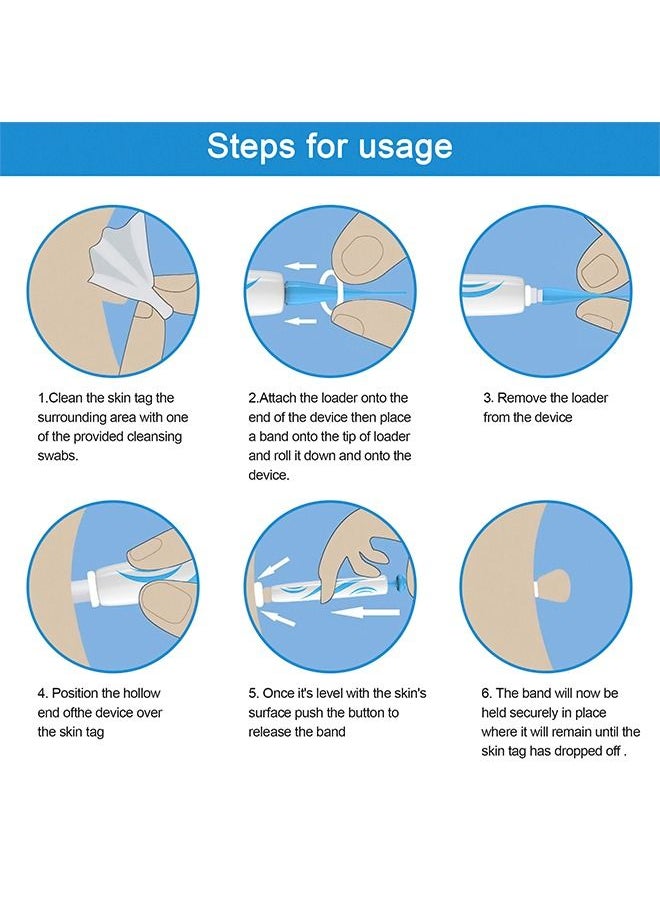 Steps for usage

1.Clean the skin tag the surrounding area with one of the provided cleansing swabs.

2.Attach the loader onto the end of the device then place a band onto the tip of loader and roll it down and onto the device.

3. Remove the loader from the device

4. Position the hollow end ofthe device over the skin tag

5. Once it's level with the skin's surface push the button to release the band

6. The band will now be held securely in place where it will remain until the skin tag has dropped off .