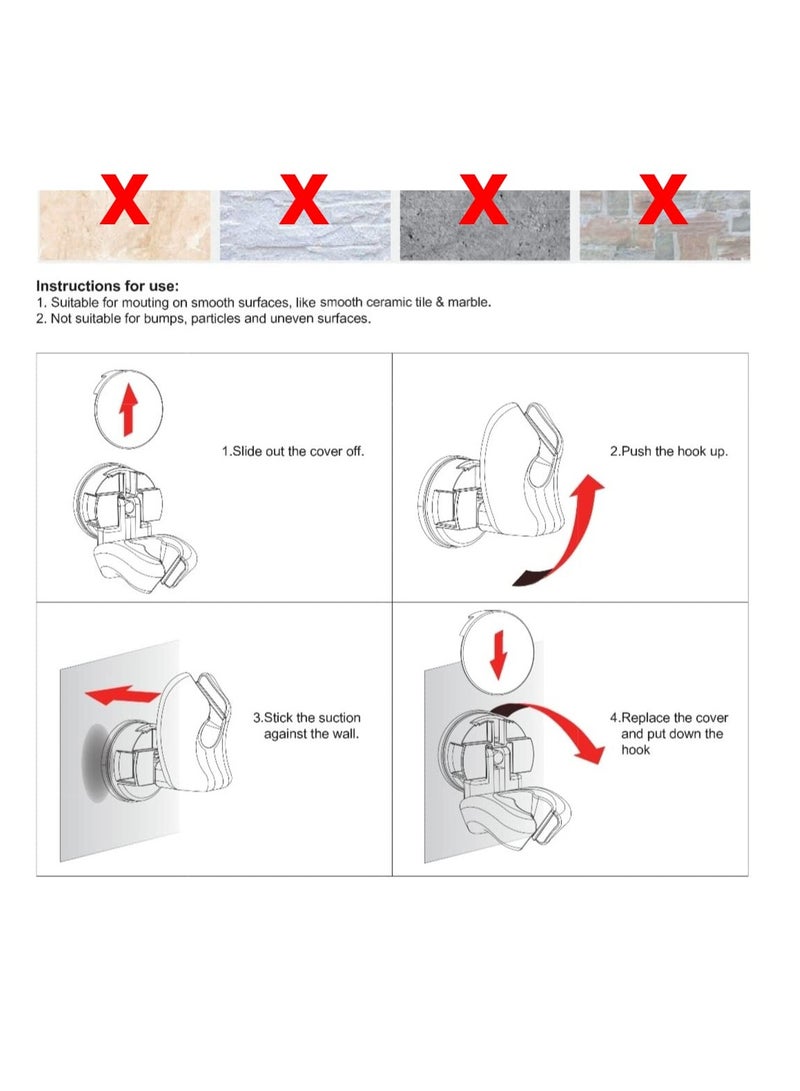 X X X X

Instructions for use:
1. Suitable for mouting on smooth surfaces, like smooth ceramic tile & marble.
2. Not suitable for bumps, particles and uneven surfaces.

1.Slide out the cover off.

2.Push the hook up.

3.Stick the suction against the wall.

4.Replace the cover and put down the hook