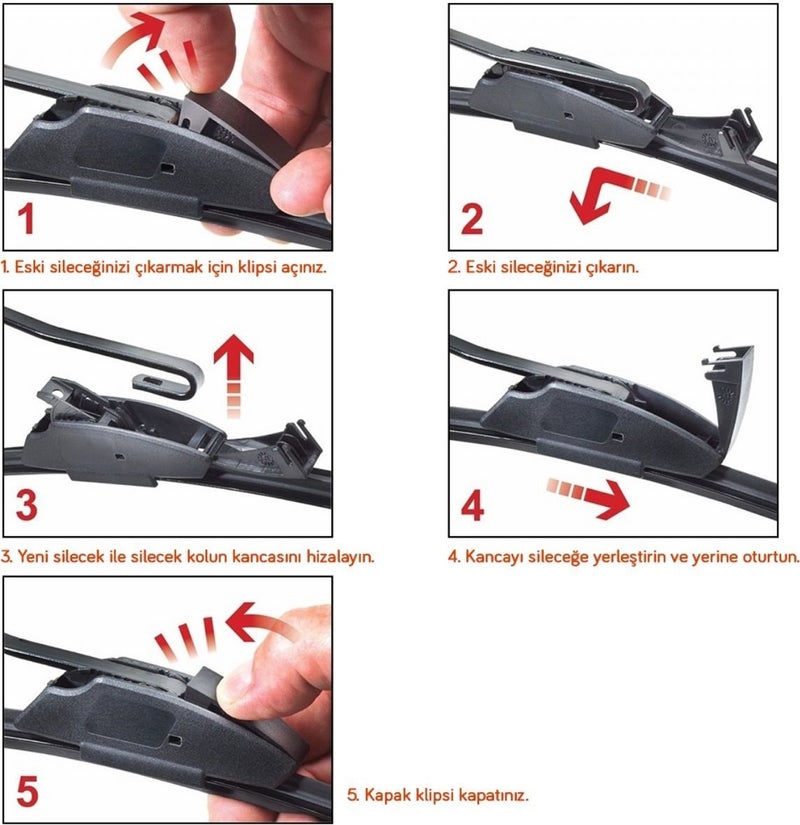 1

1. Eski sileceğinizi çıkarmak için klipsi açınız.

2

2. Eski sileceğinizi çıkarın.

3

3. Yeni silecek ile silecek kolun kancasını hizalayın.

4

4. Kancayı sileceğe yerleştirin ve yerine oturtun.

5

5. Kapak klipsi kapatınız.