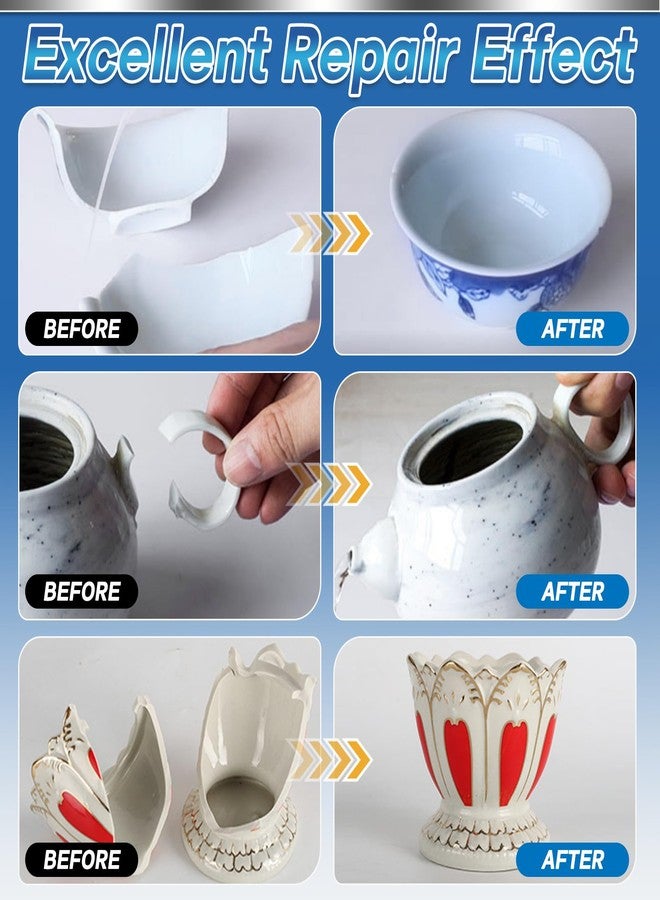 Excellent Repair Effect

BEFORE

AFTER

BEFORE

AFTER

BEFORE

AFTER