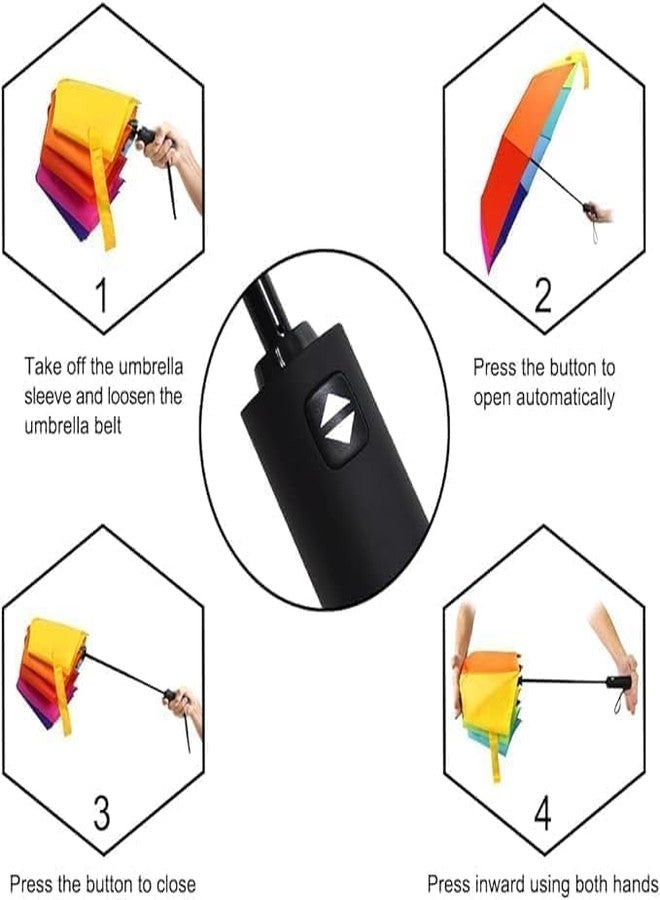 1

Take off the umbrella sleeve and loosen the umbrella belt

2

Press the button to open automatically

3

Press the button to close

4

Press inward using both hands