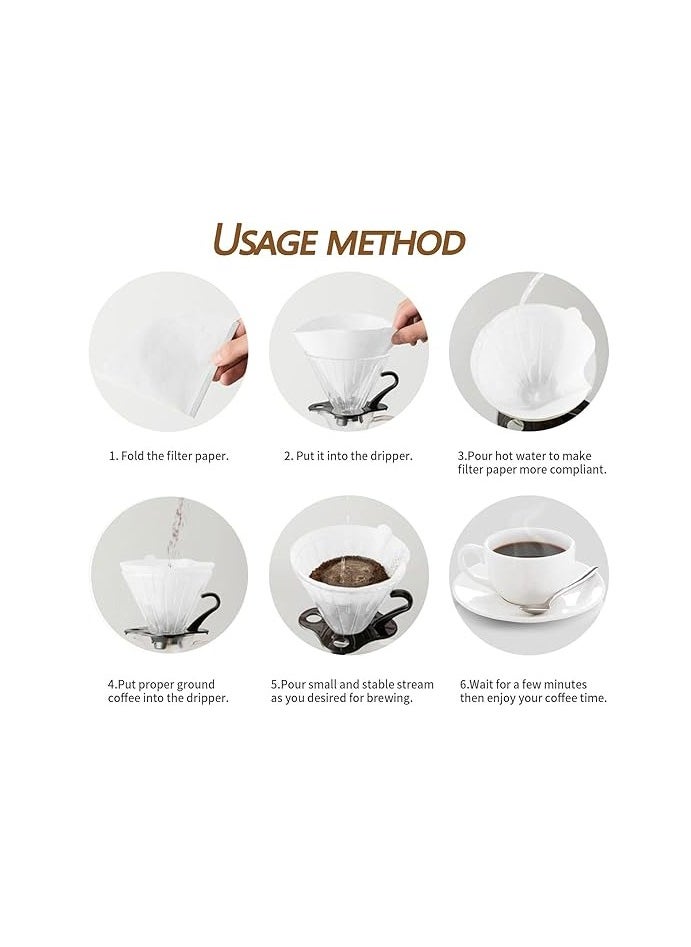 USAGE METHOD

1. Fold the filter paper.

2. Put it into the dripper.

3.Pour hot water to make filter paper more compliant.

4.Put proper ground coffee into the dripper.

5.Pour small and stable stream as you desired for brewing.

6.Wait for a few minutes then enjoy your coffee time.