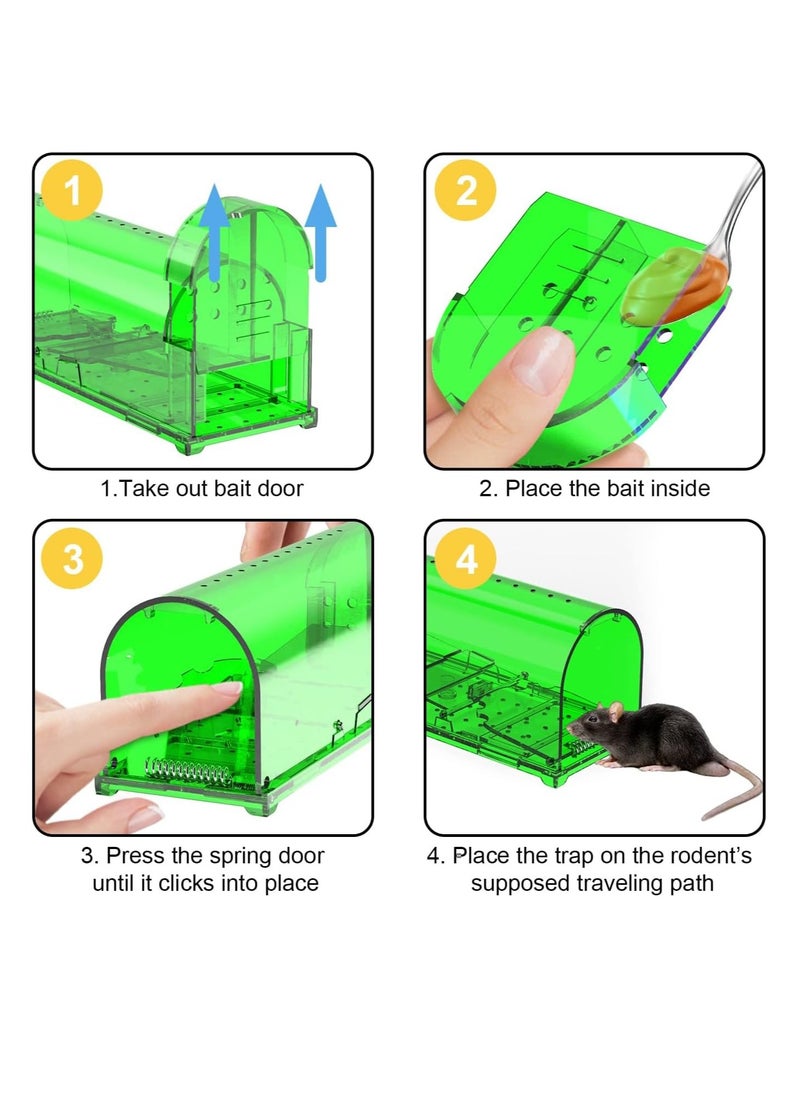 1

1.Take out bait door

2

2. Place the bait inside

3

3. Press the spring door until it clicks into place

4

4. Place the trap on the rodent's supposed traveling path