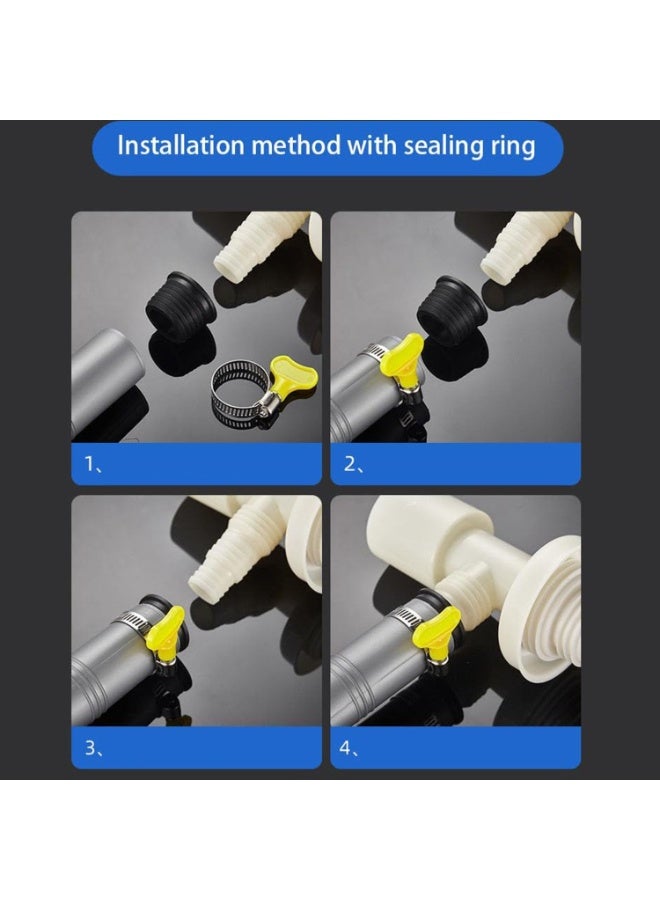 Installation method with sealing ring

1、

2、

3、

4、