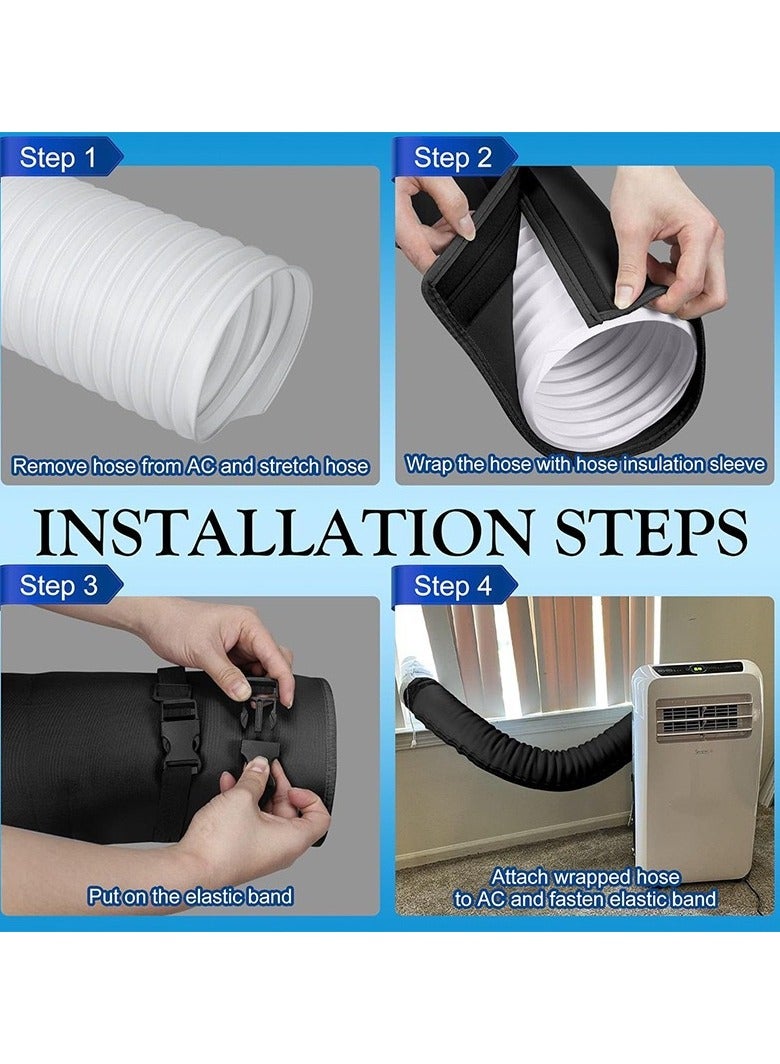 Step 1

Remove hose from AC and stretch hose

Step 2

Wrap the hose with hose insulation sleeve

INSTALLATION STEPS

Step 3

Put on the elastic band

Step 4

Attach wrapped hose to AC and fasten elastic band