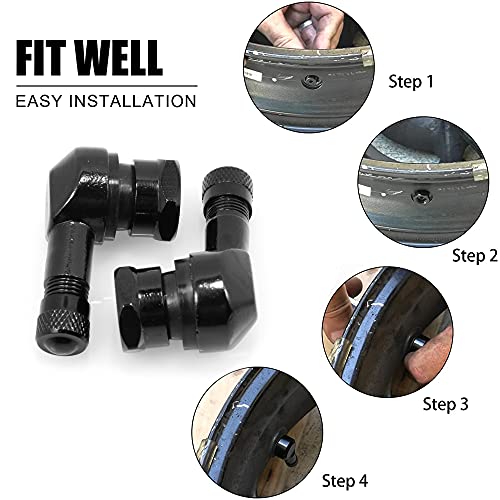 FIT WELL

EASY INSTALLATION

Step 1

Step 2

Step 3

Step 4