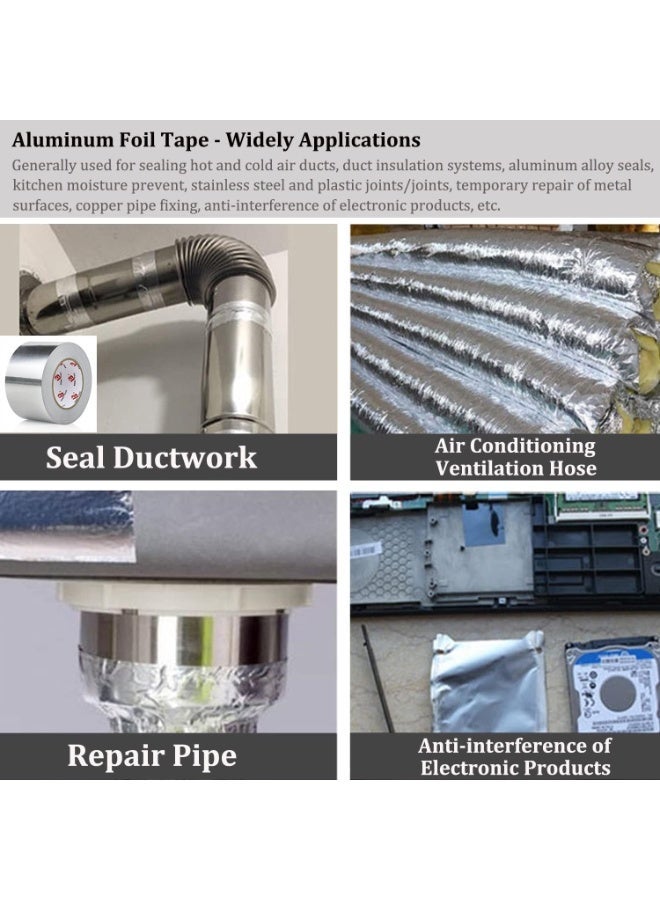 Aluminum Foil Tape - Widely Applications

Generally used for sealing hot and cold air ducts, duct insulation systems, aluminum alloy seals, kitchen moisture prevent, stainless steel and plastic joints/joints, temporary repair of metal surfaces, copper pipe fixing, anti-interference of electronic products, etc.

Seal Ductwork

Air Conditioning Ventilation Hose

Repair Pipe

Anti-interference of Electronic Products