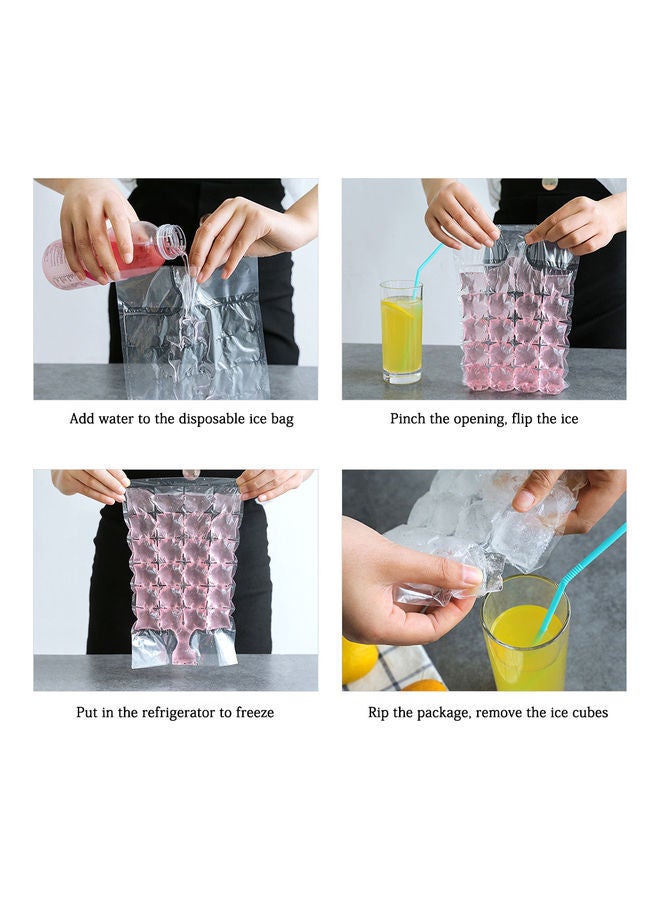 Add water to the disposable ice bag

Pinch the opening, flip the ice

Put in the refrigerator to freeze

Rip the package, remove the ice cubes