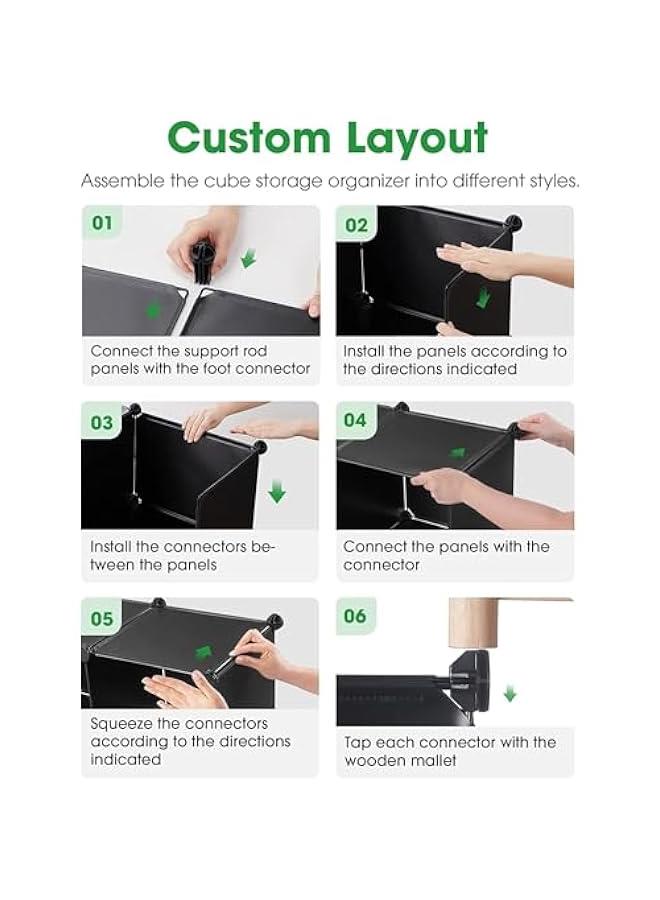 Custom Layout

Assemble the cube storage organizer into different styles.

01

Connect the support rod panels with the foot connector

02

Install the panels according to the directions indicated

03

Install the connectors between the panels

04

Connect the panels with the connector

05

Squeeze the connectors according to the directions indicated

06

Tap each connector with the wooden mallet