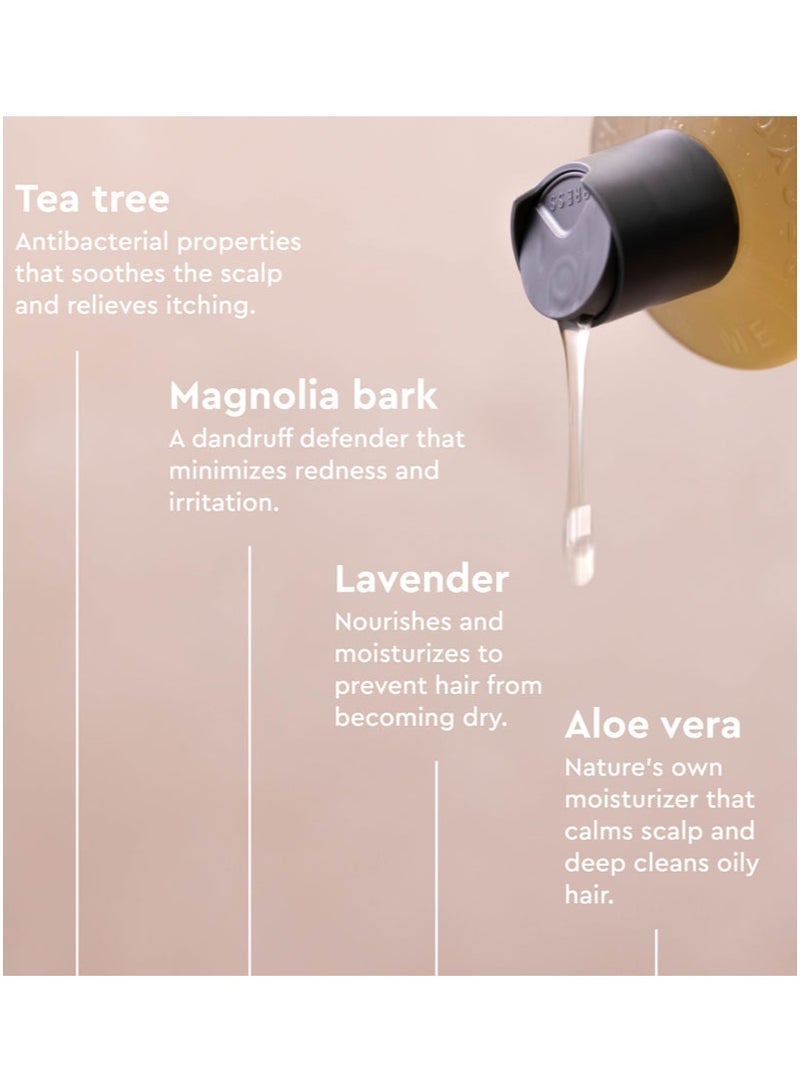 Tea tree
Antibacterial properties that soothes the scalp and relieves itching.

Magnolia bark
A dandruff defender that minimizes redness and irritation.

Lavender
Nourishes and moisturizes to prevent hair from becoming dry.

Aloe vera
Nature's own moisturizer that calms scalp and deep cleans oily hair.

PRESS