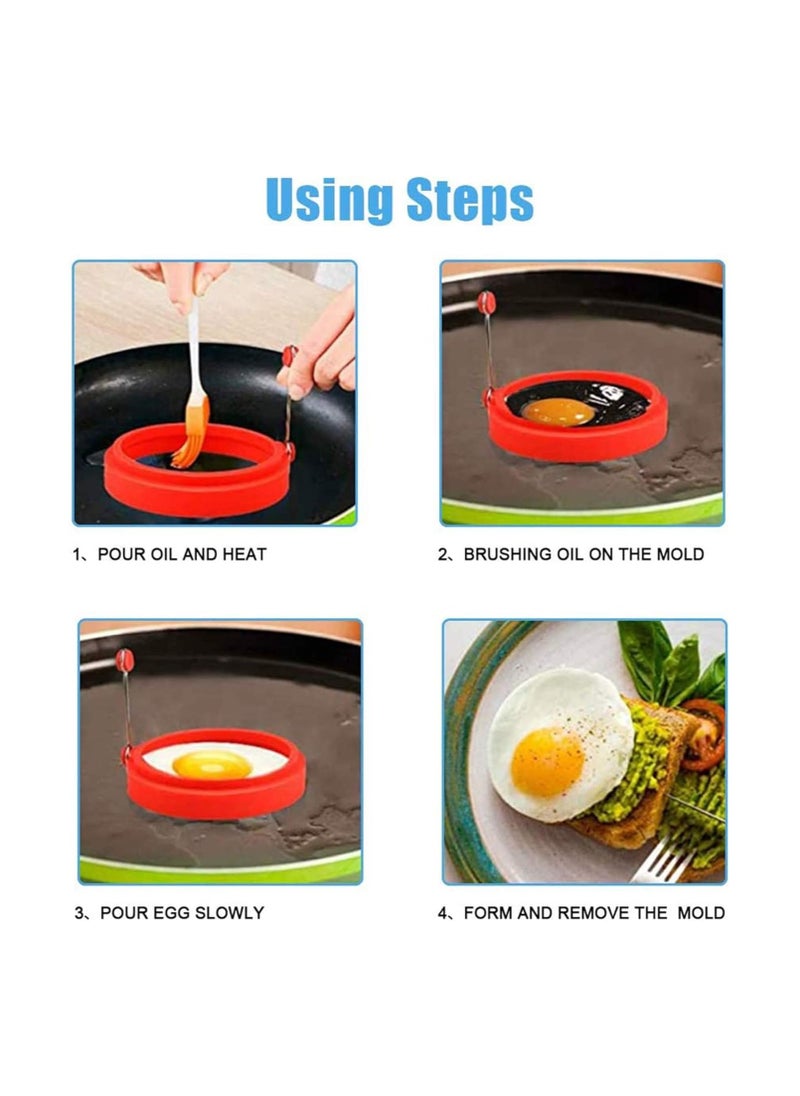 Using Steps

1、POUR OIL AND HEAT

2、BRUSHING OIL ON THE MOLD

3、POUR EGG SLOWLY

4、FORM AND REMOVE THE MOLD