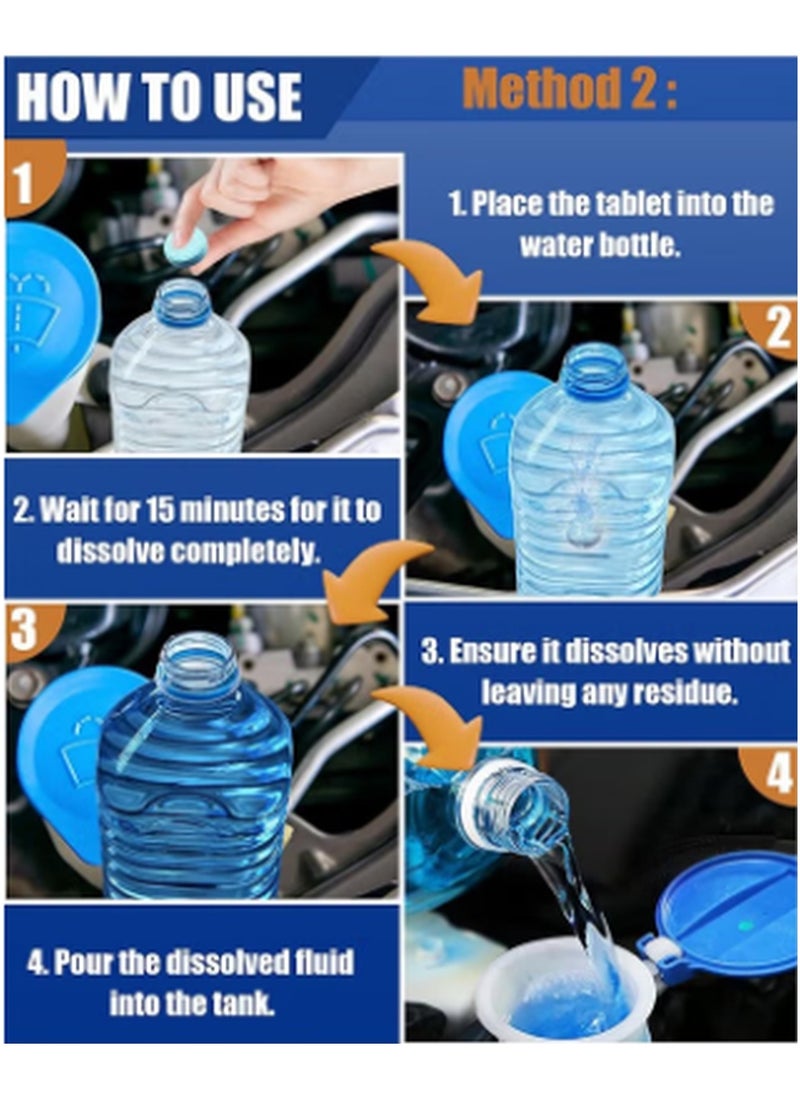 HOW TO USE

Method 2 :

1

1. Place the tablet into the water bottle.

2

2. Wait for 15 minutes for it to dissolve completely.

3

3. Ensure it dissolves without leaving any residue.

4

4. Pour the dissolved fluid into the tank.