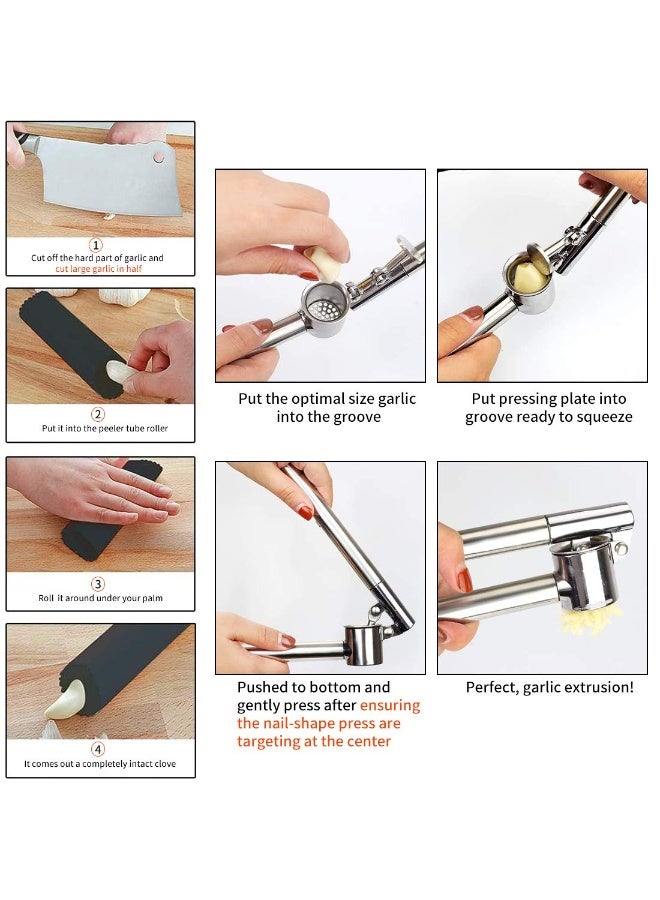 1
Cut off the hard part of garlic and cut large garlic in half

2
Put it into the peeler tube roller

3
Roll it around under your palm

4
It comes out a completely intact clove

Put the optimal size garlic into the groove

Put pressing plate into groove ready to squeeze

Pushed to bottom and gently press after ensuring the nail-shape press are targeting at the center

Perfect, garlic extrusion!