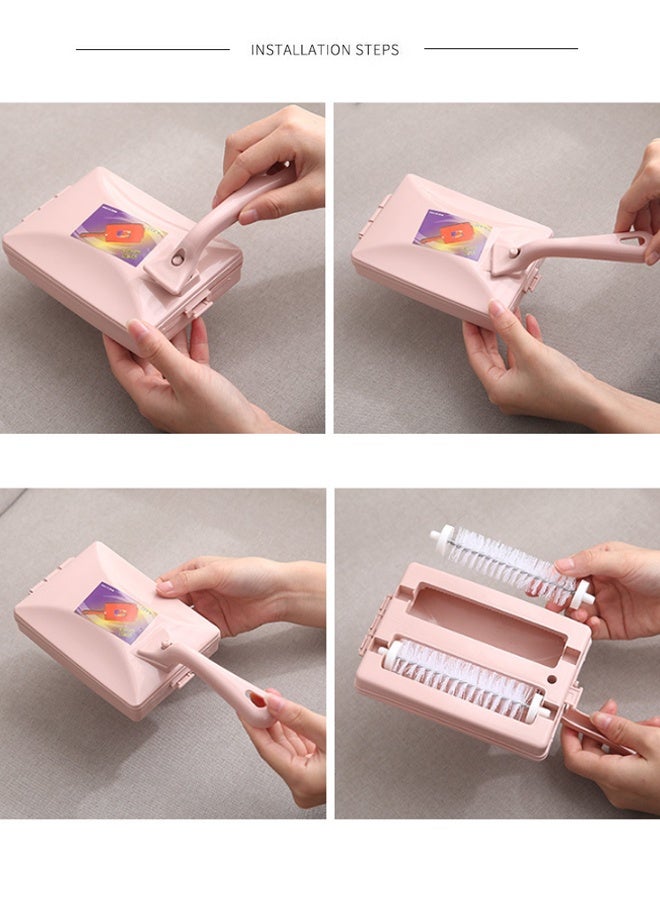 INSTALLATION STEPS