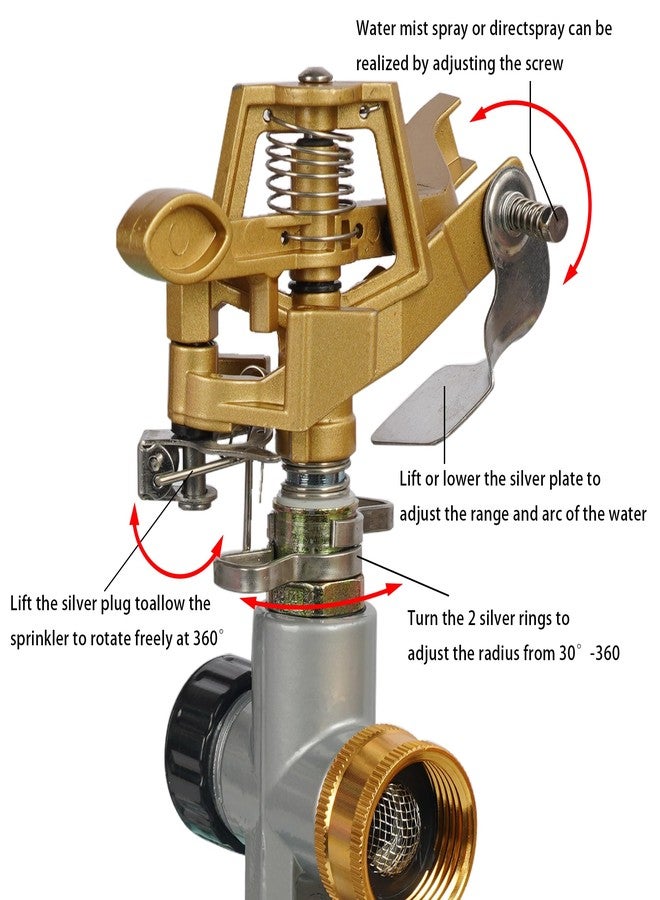 Water mist spray or directspray can be realized by adjusting the screw

Lift or lower the silver plate to adjust the range and arc of the water

Lift the silver plug toallow the sprinkler to rotate freely at 360°

Turn the 2 silver rings to adjust the radius from 30° -360