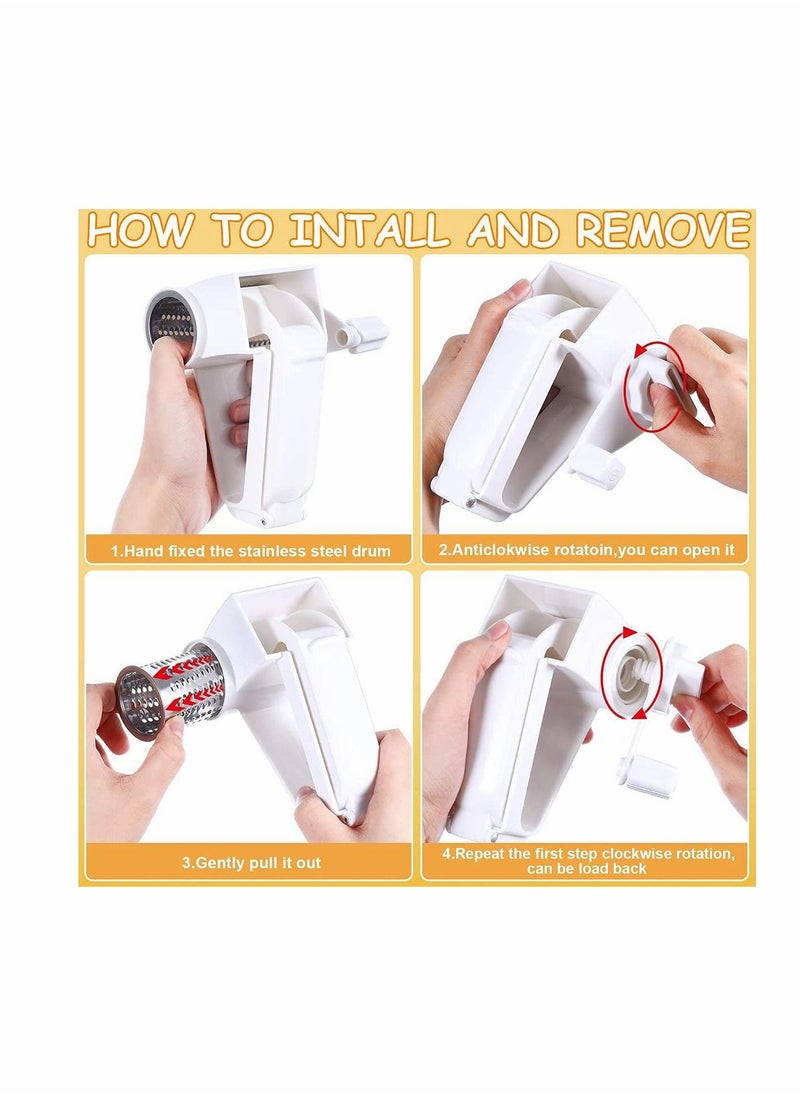 HOW TO INTALL AND REMOVE

1.Hand fixed the stainless steel drum

2.Anticlokwise rotatoin,you can open it

3.Gently pull it out

4.Repeat the first step clockwise rotation, can be load back