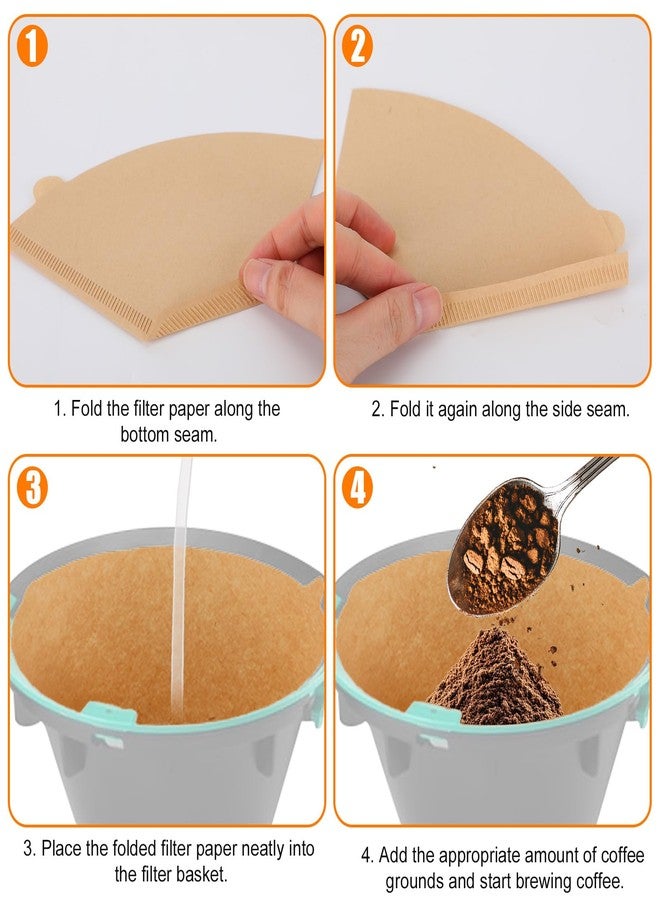 1

1. Fold the filter paper along the bottom seam.

2

2. Fold it again along the side seam.

3

3. Place the folded filter paper neatly into the filter basket.

4

4. Add the appropriate amount of coffee grounds and start brewing coffee.