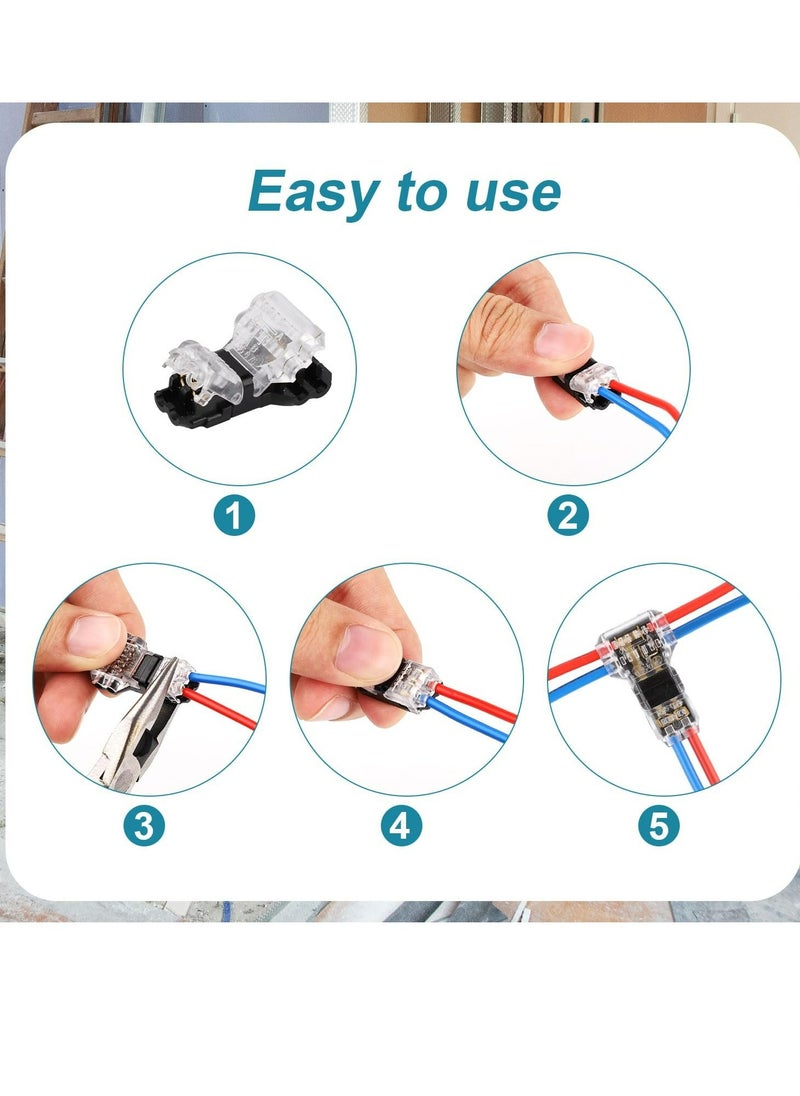 Easy to use

1

2

3

4

5