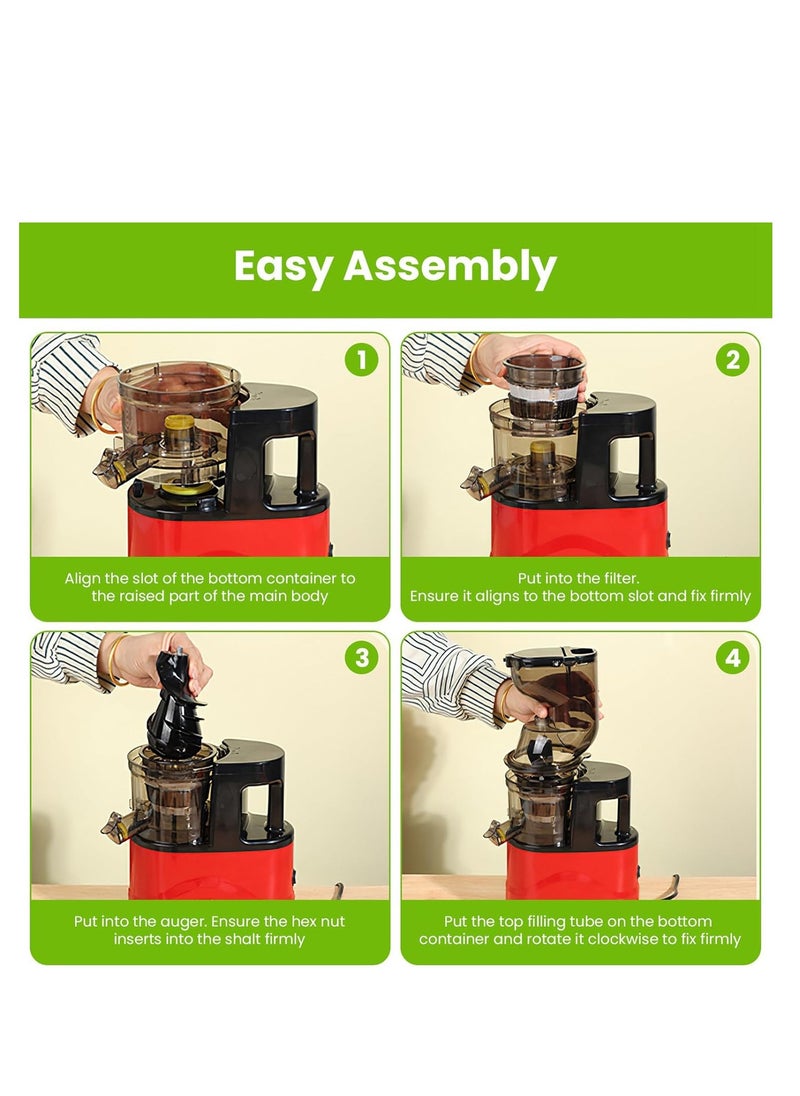 Easy Assembly

1

Align the slot of the bottom container to the raised part of the main body

2

Put into the filter. Ensure it aligns to the bottom slot and fix firmly

3

Put into the auger. Ensure the hex nut inserts into the shalt firmly

4

Put the top filling tube on the bottom container and rotate it clockwise to fix firmly