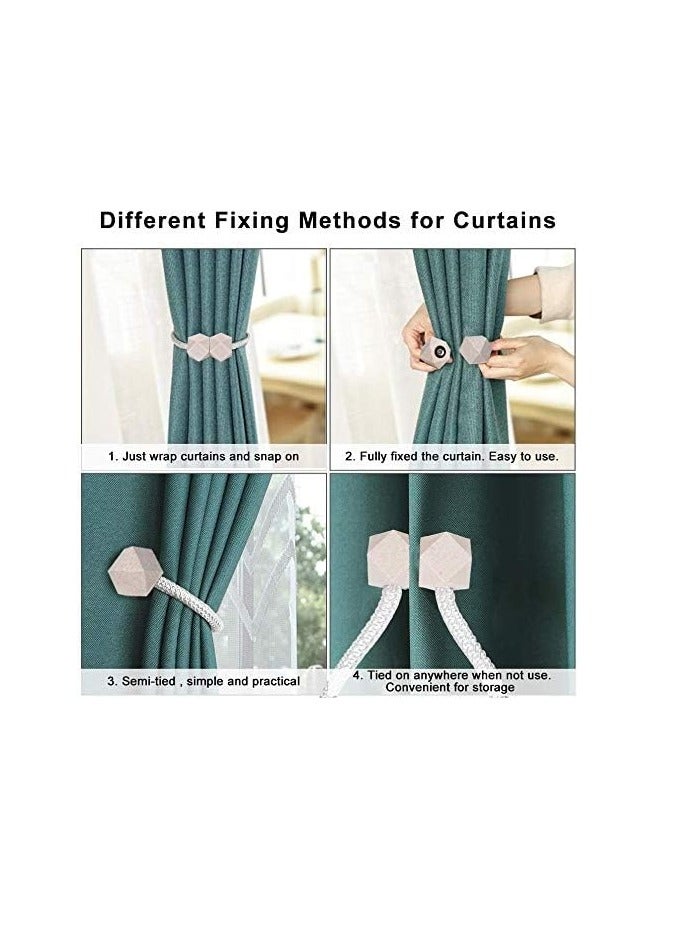 Different Fixing Methods for Curtains

1. Just wrap curtains and snap on

2. Fully fixed the curtain. Easy to use.

3. Semi-tied , simple and practical

4. Tied on anywhere when not use. Convenient for storage