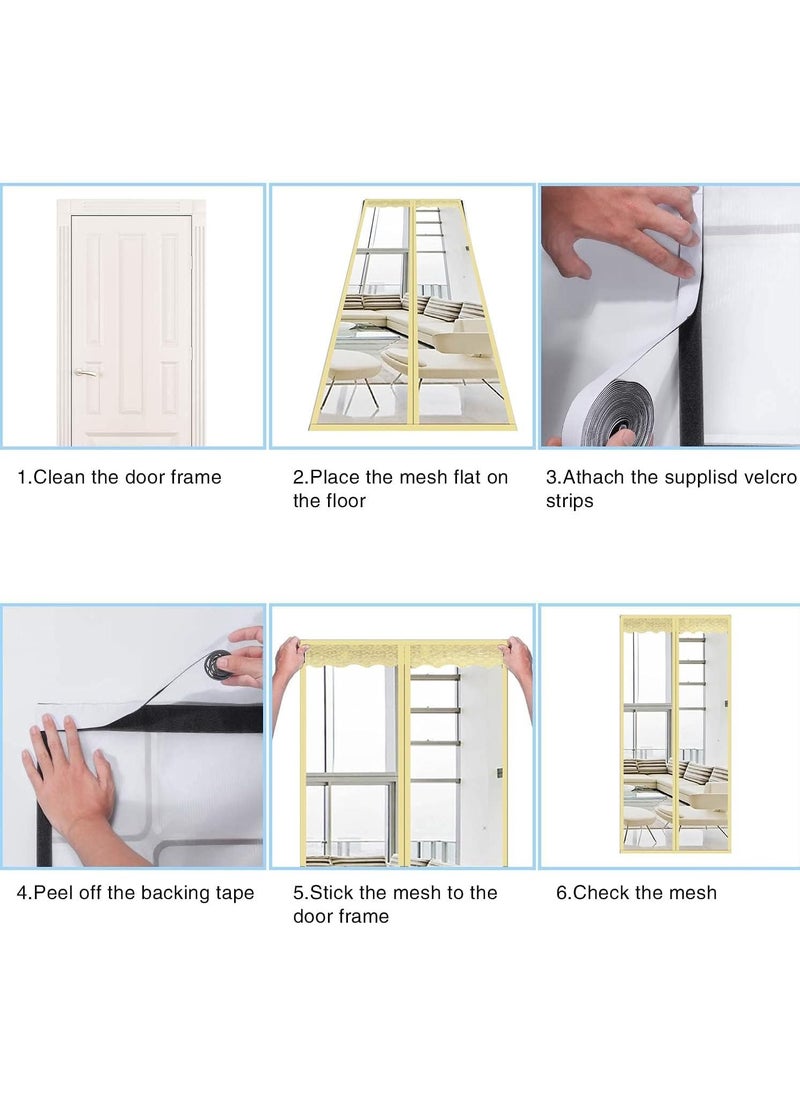 1.Clean the door frame

2.Place the mesh flat on the floor

3.Athach the supplisd velcro strips

4.Peel off the backing tape

5.Stick the mesh to the door frame

6.Check the mesh