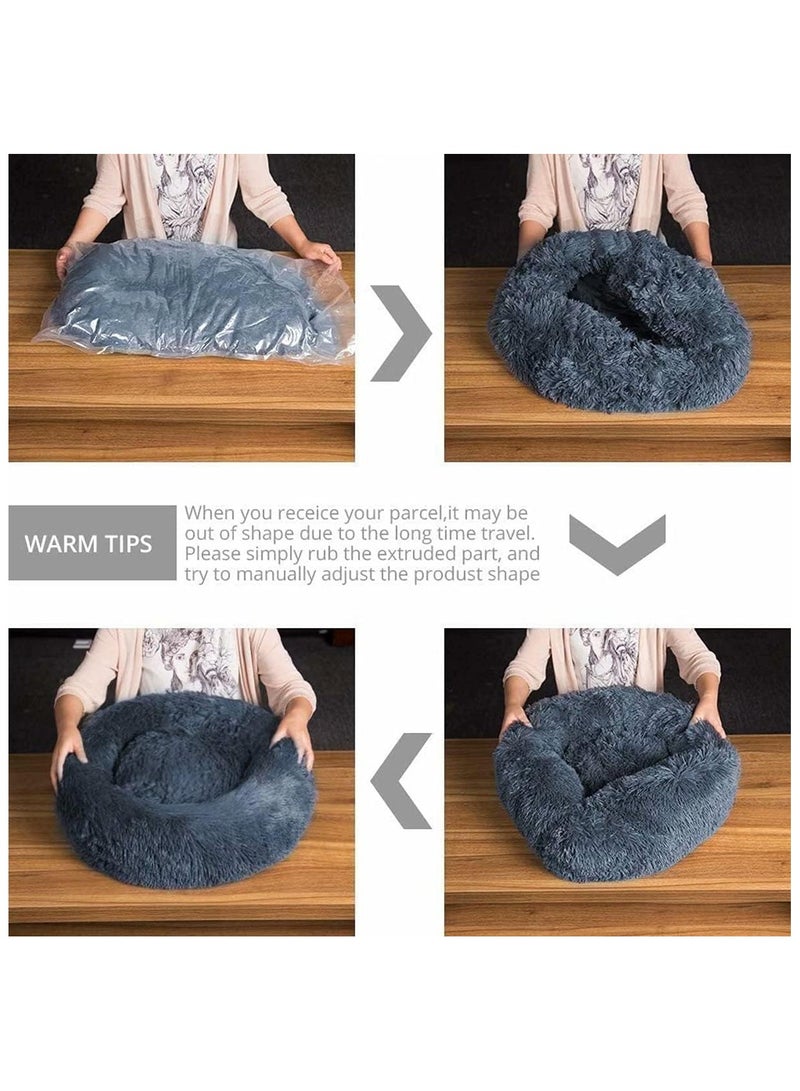 WARM TIPS

When you receice your parcel,it may be out of shape due to the long time travel. Please simply rub the extruded part, and try to manually adjust the produst shape