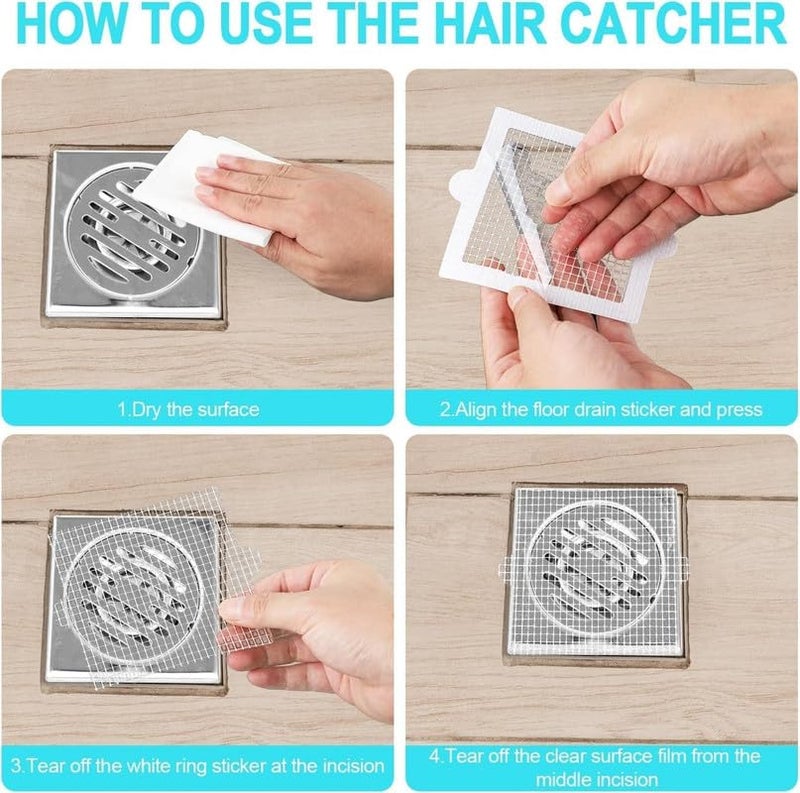 HOW TO USE THE HAIR CATCHER

1.Dry the surface

2.Align the floor drain sticker and press

3.Tear off the white ring sticker at the incision

4.Tear off the clear surface film from the middle incision