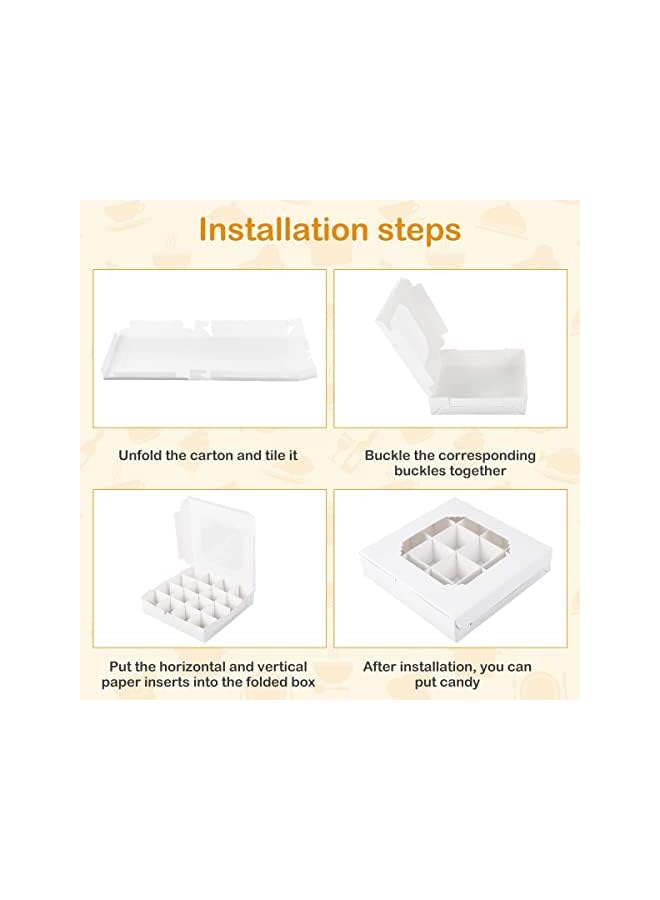 Installation steps

Unfold the carton and tile it

Buckle the corresponding buckles together

Put the horizontal and vertical paper inserts into the folded box

After installation, you can put candy