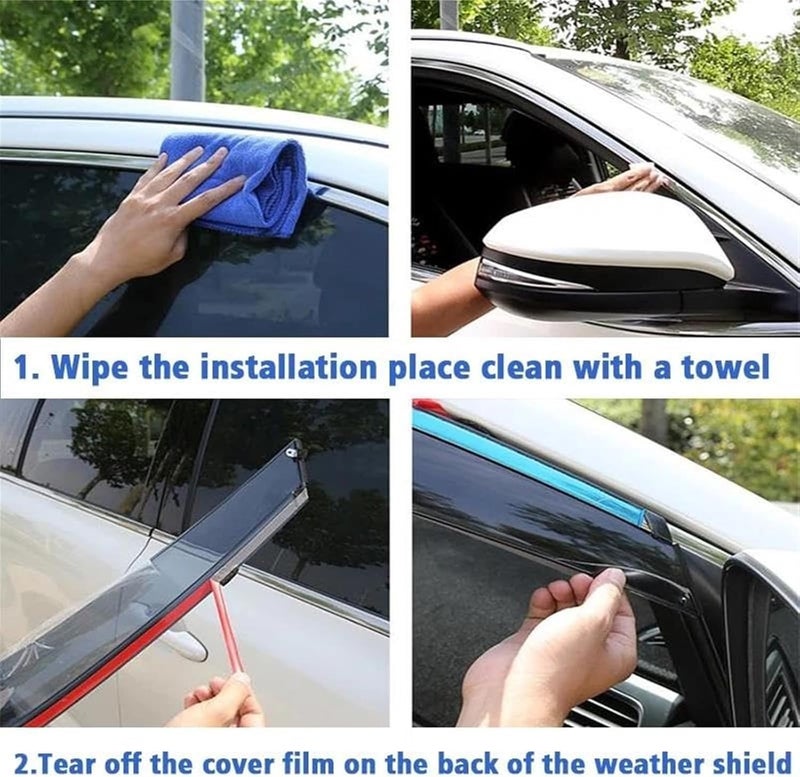 1. Wipe the installation place clean with a towel

2.Tear off the cover film on the back of the weather shield