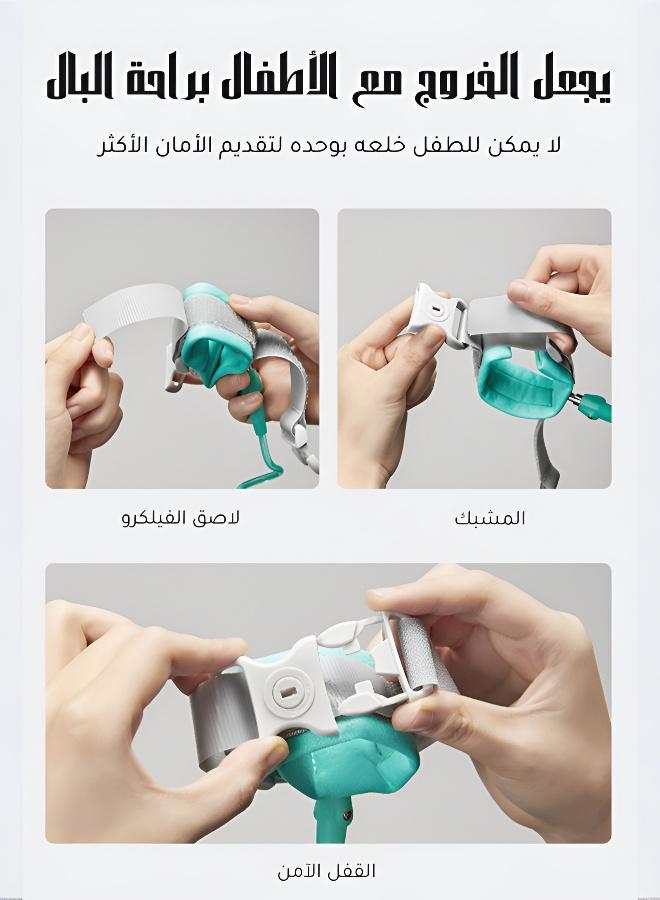 يجعل الخروج مع الأطفال براحة البال

لا يمكن للطفل خلعه بوحده لتقديم الأمان الأكثر

المشبك

لاصق الفيلكرو

القفل الآمن