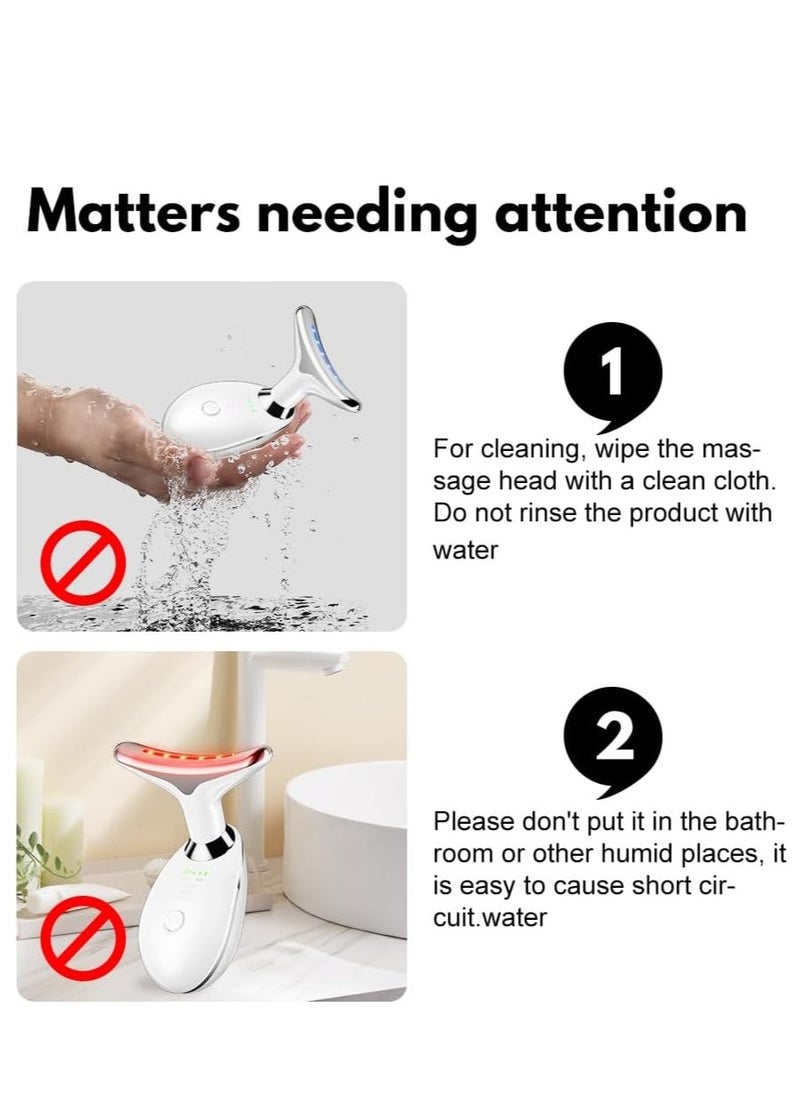 Matters needing attention

1

For cleaning, wipe the massage head with a clean cloth. Do not rinse the product with water

2

Please don't put it in the bathroom or other humid places, it is easy to cause short circuit.water