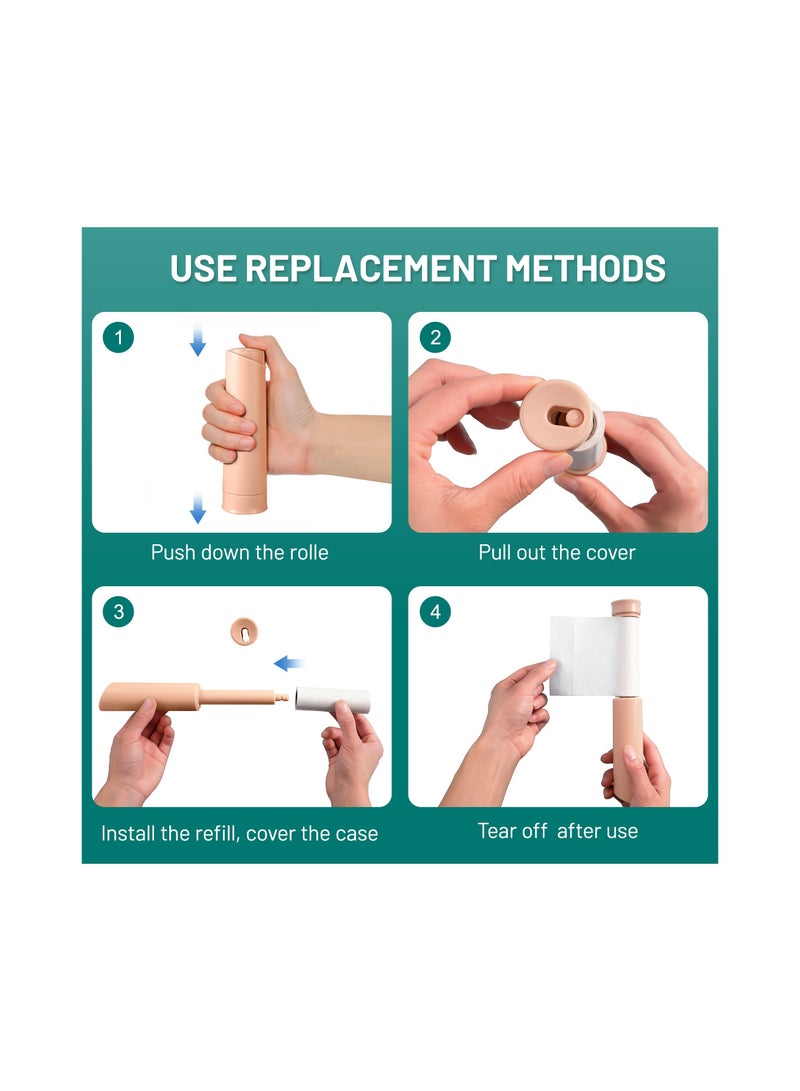 USE REPLACEMENT METHODS

1

Push down the rolle

2

Pull out the cover

3

Install the refill, cover the case

4

Tear off after use