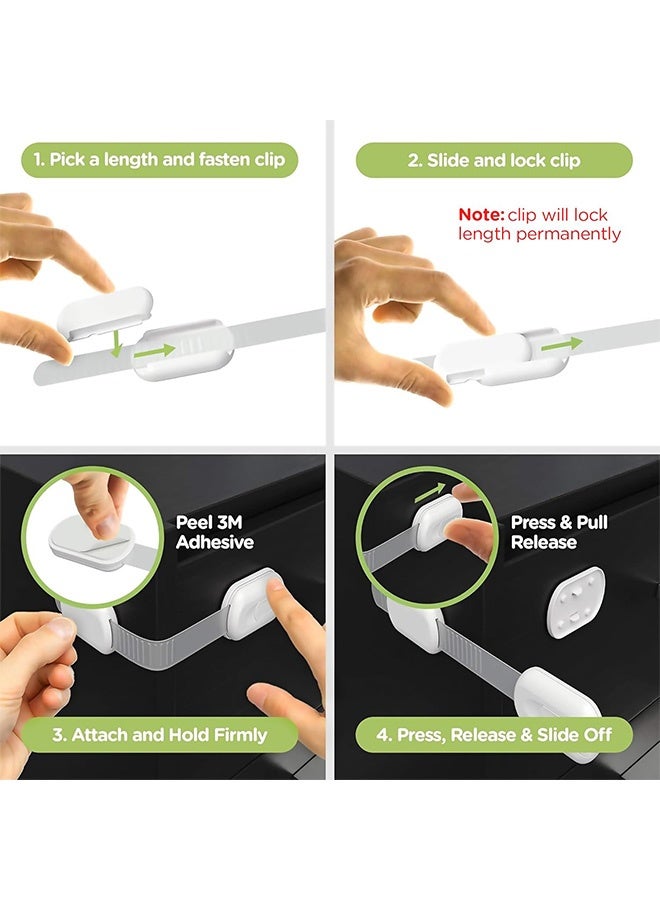 1. Pick a length and fasten clip

2. Slide and lock clip

Note: clip will lock length permanently

Peel 3M Adhesive

3. Attach and Hold Firmly

Press & Pull Release

4. Press, Release & Slide Off