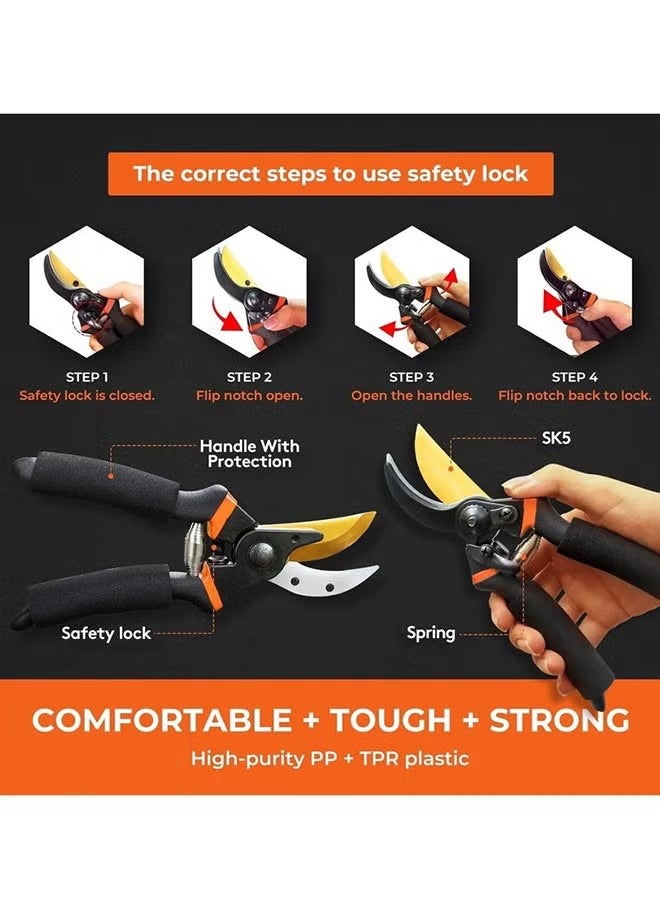 The correct steps to use safety lock

STEP 1
Safety lock is closed.

STEP 2
Flip notch open.

STEP 3
Open the handles.

STEP 4
Flip notch back to lock.

Handle With Protection

SK5

Safety lock

Spring

COMFORTABLE + TOUGH + STRONG

High-purity PP + TPR plastic