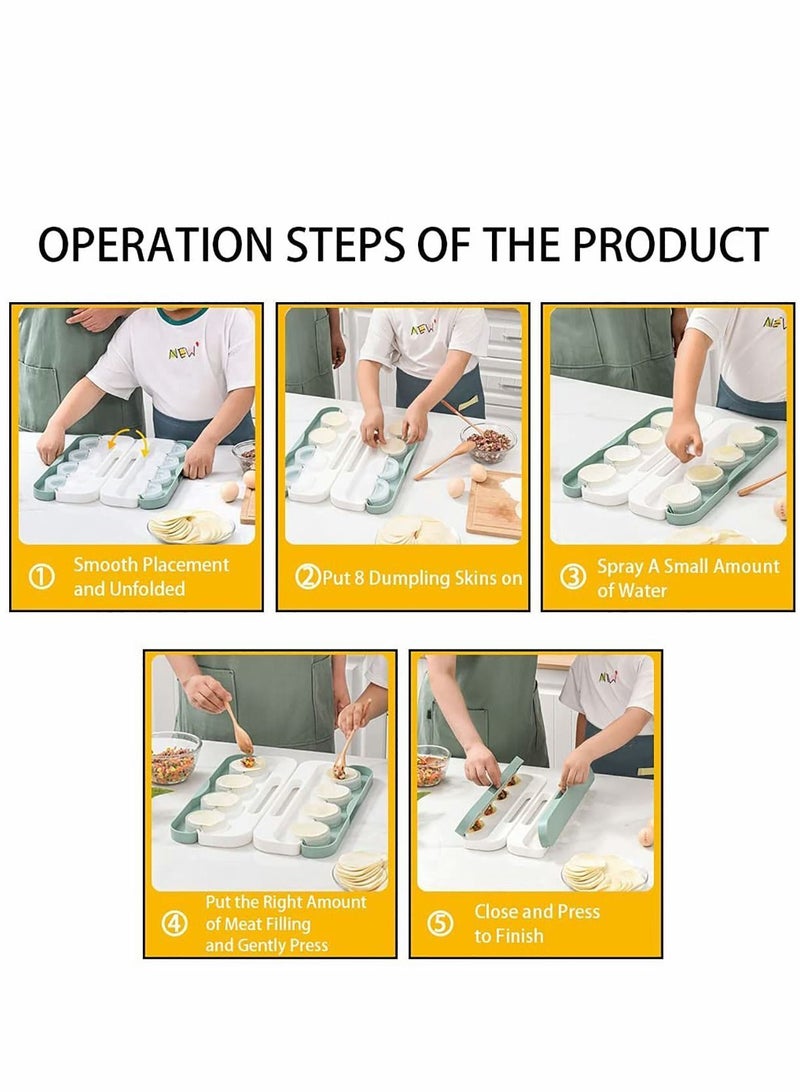 OPERATION STEPS OF THE PRODUCT

NEW

① Smooth Placement and Unfolded

NEW

② Put 8 Dumpling Skins on

NEW

③ Spray A Small Amount of Water

④ Put the Right Amount of Meat Filling and Gently Press

NEW

⑤ Close and Press to Finish