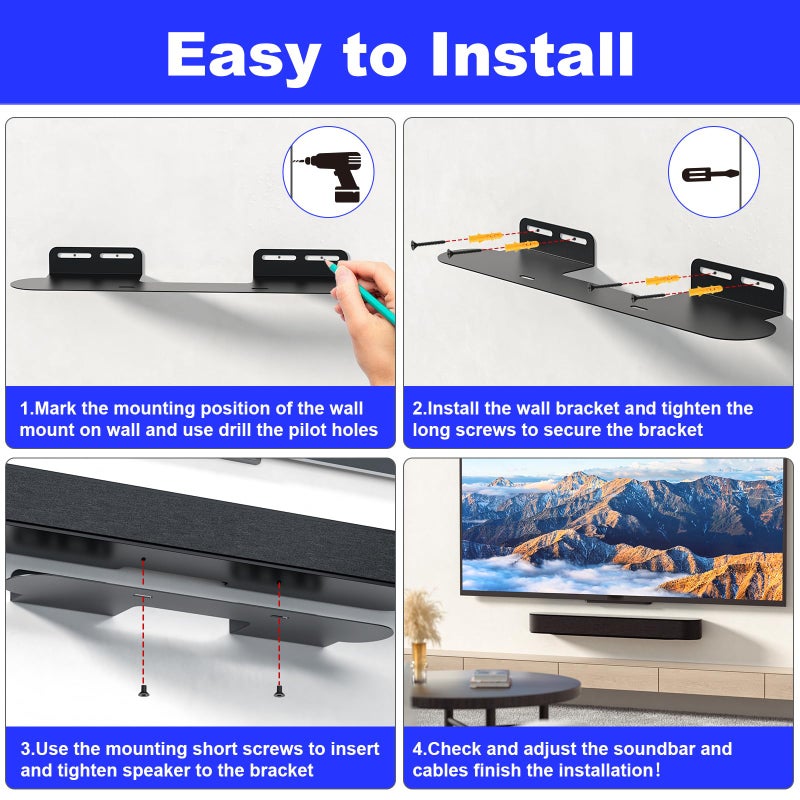 Easy to Install

1.Mark the mounting position of the wall mount on wall and use drill the pilot holes

2.Install the wall bracket and tighten the long screws to secure the bracket

3.Use the mounting short screws to insert and tighten speaker to the bracket

4.Check and adjust the soundbar and cables finish the installation!