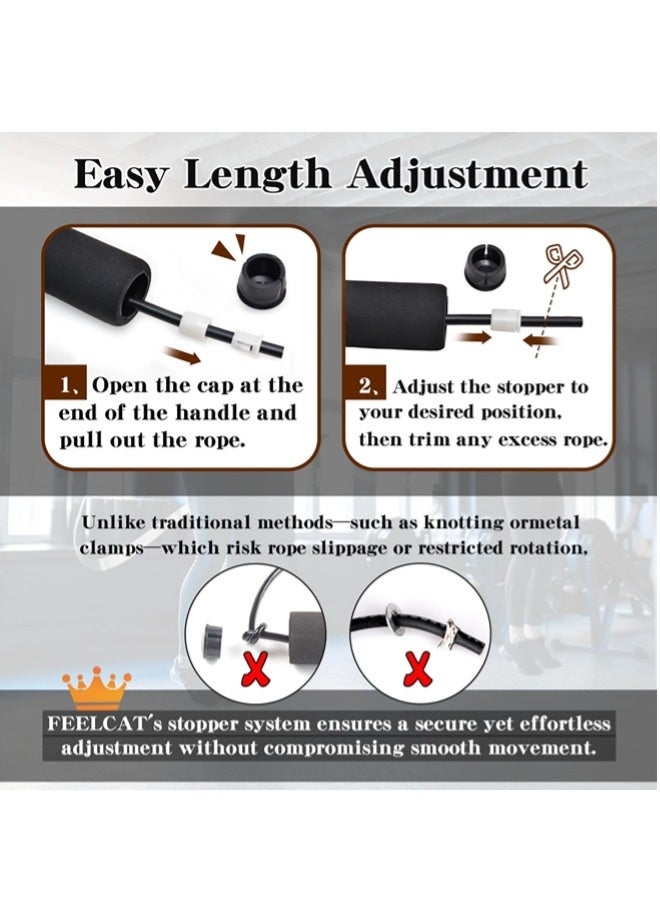 Easy Length Adjustment

1、Open the cap at the end of the handle and pull out the rope.

2、Adjust the stopper to your desired position, then trim any excess rope.

Unlike traditional methods—such as knotting ormetal clamps—which risk rope slippage or restricted rotation,

FEELCAT's stopper system ensures a secure yet effortless adjustment without compromising smooth movement.