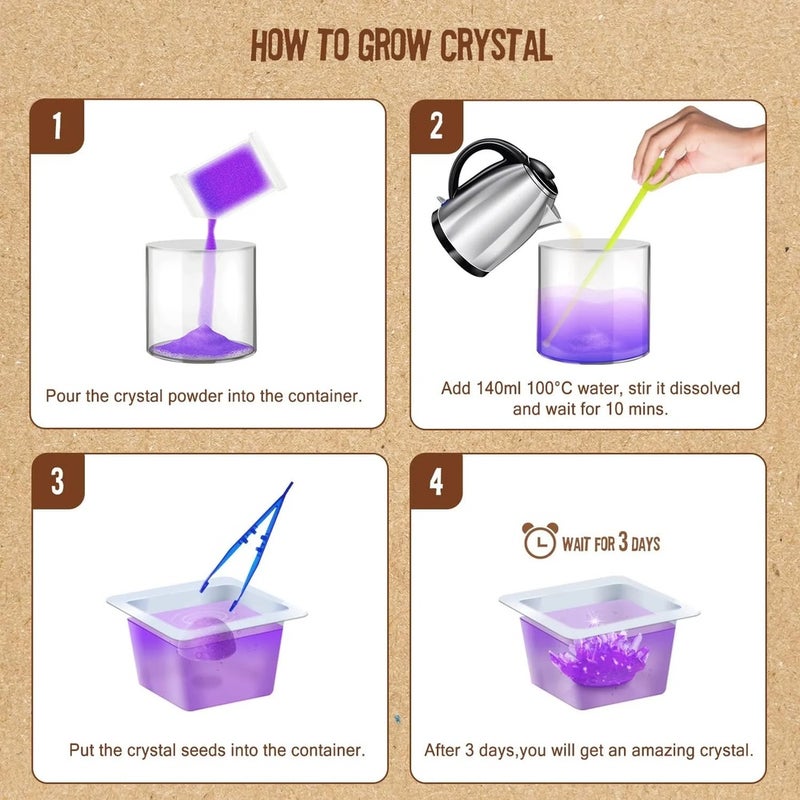 HOW TO GROW CRYSTAL

1

Pour the crystal powder into the container.

2

Add 140ml 100°C water, stir it dissolved and wait for 10 mins.

3

Put the crystal seeds into the container.

4

WAIT FOR 3 DAYS

After 3 days,you will get an amazing crystal.